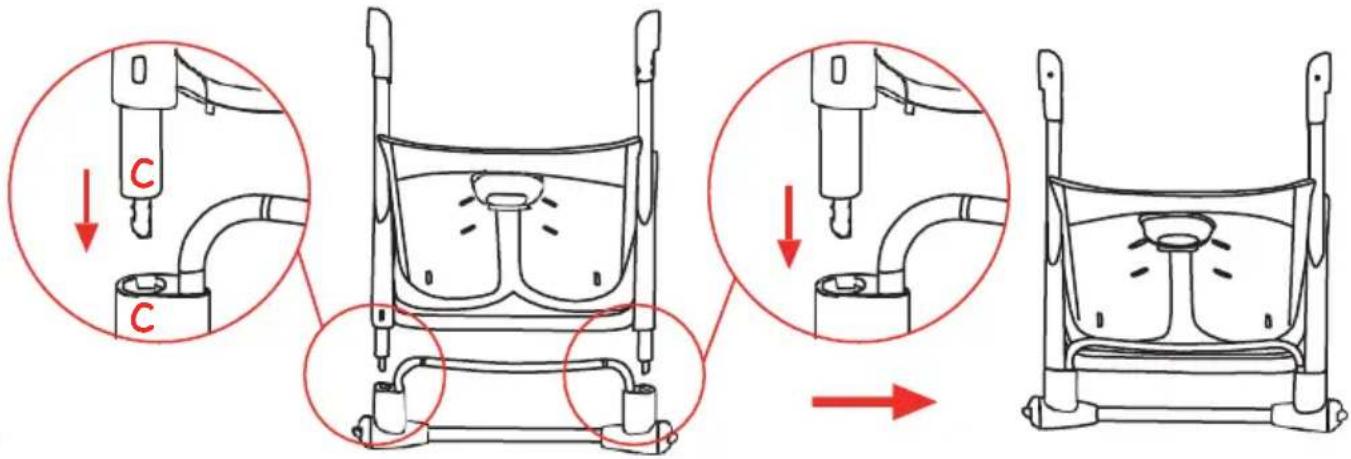 C
C