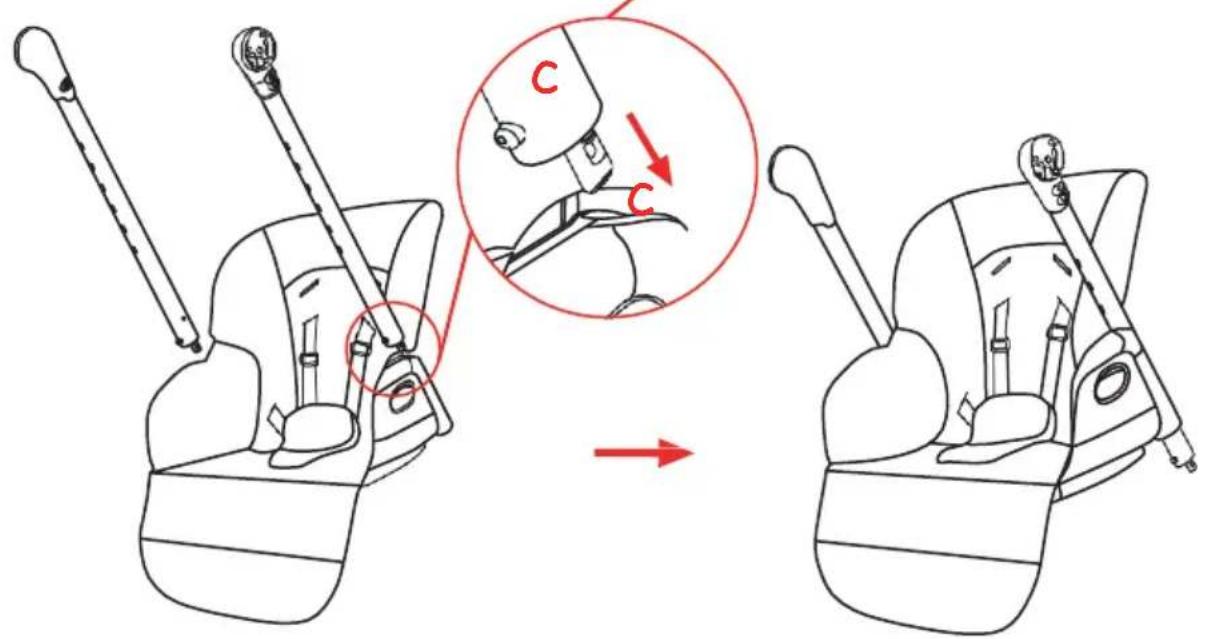 C
C