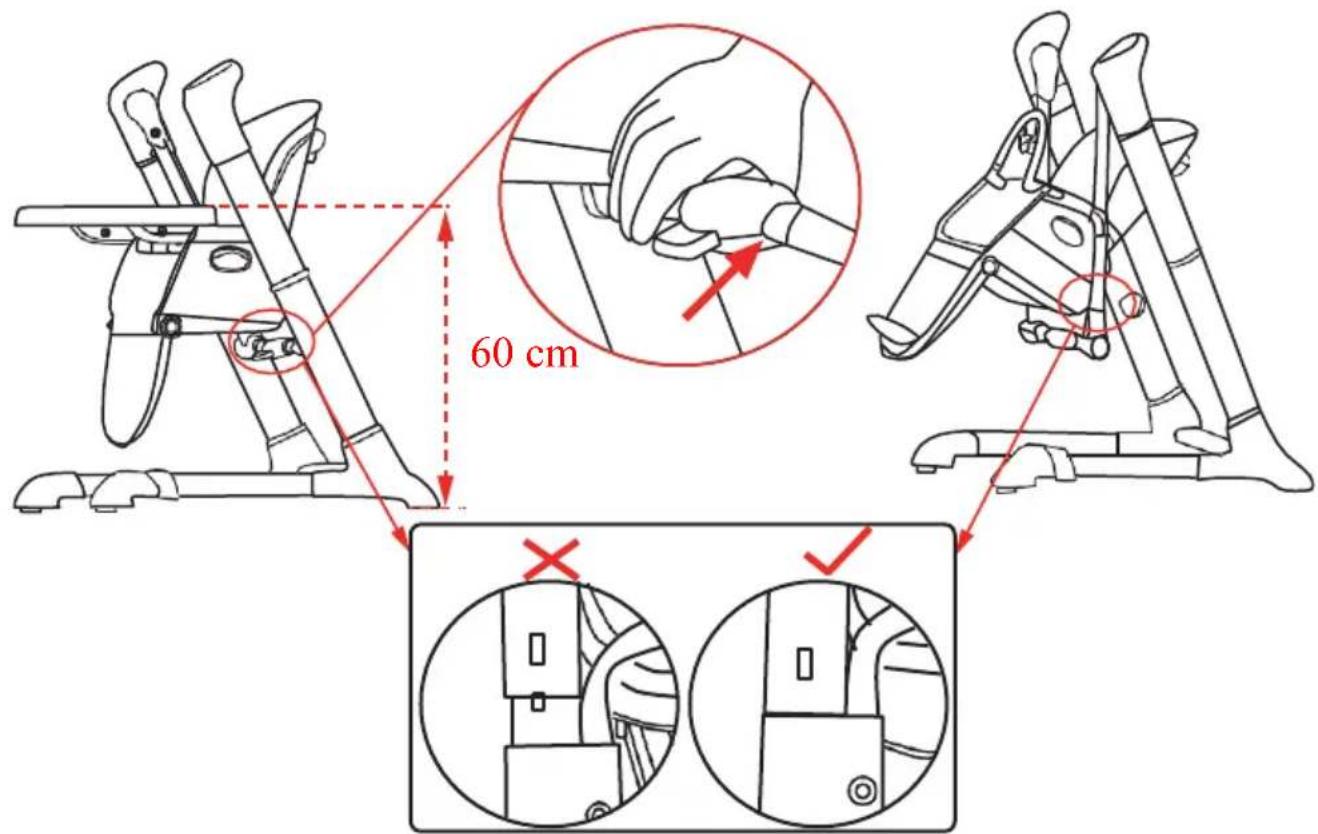 60 cm