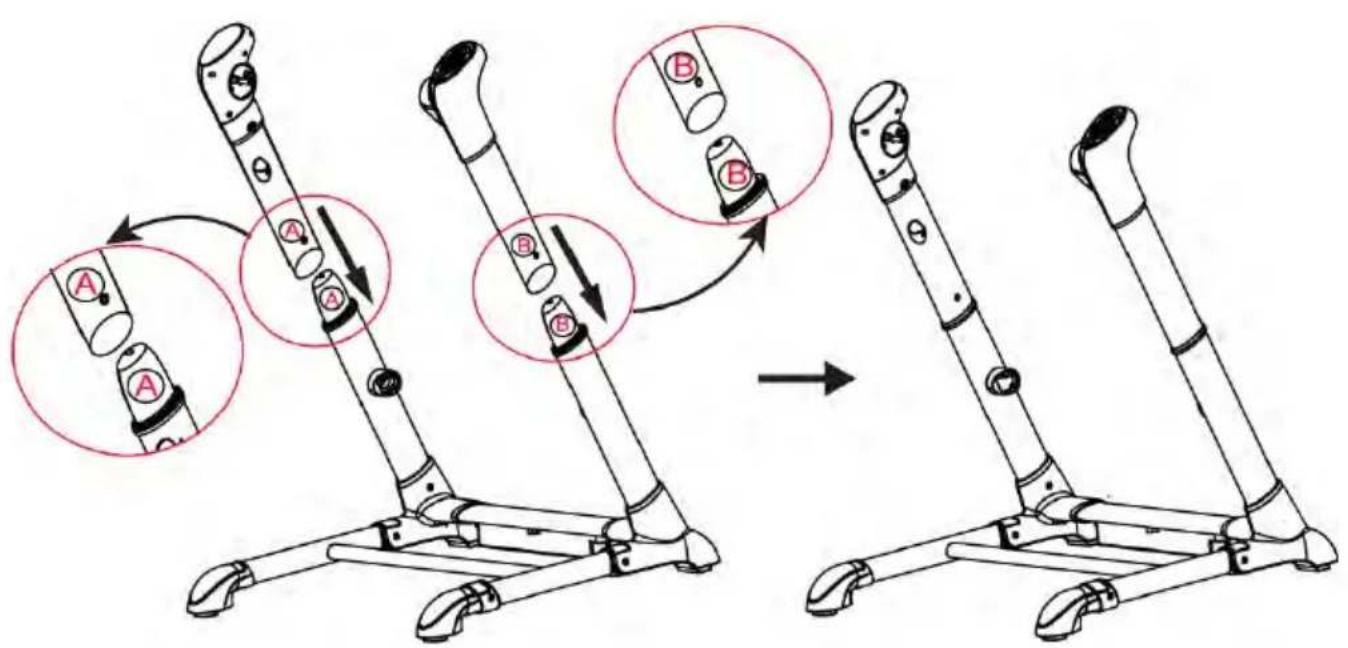 A
A
A
A
B
B
B
B