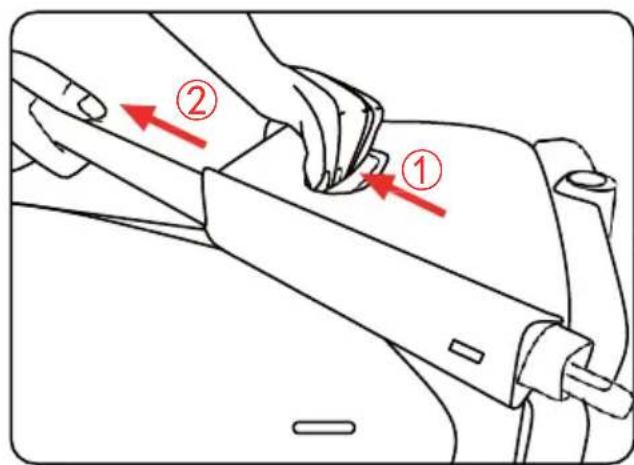 ②
①