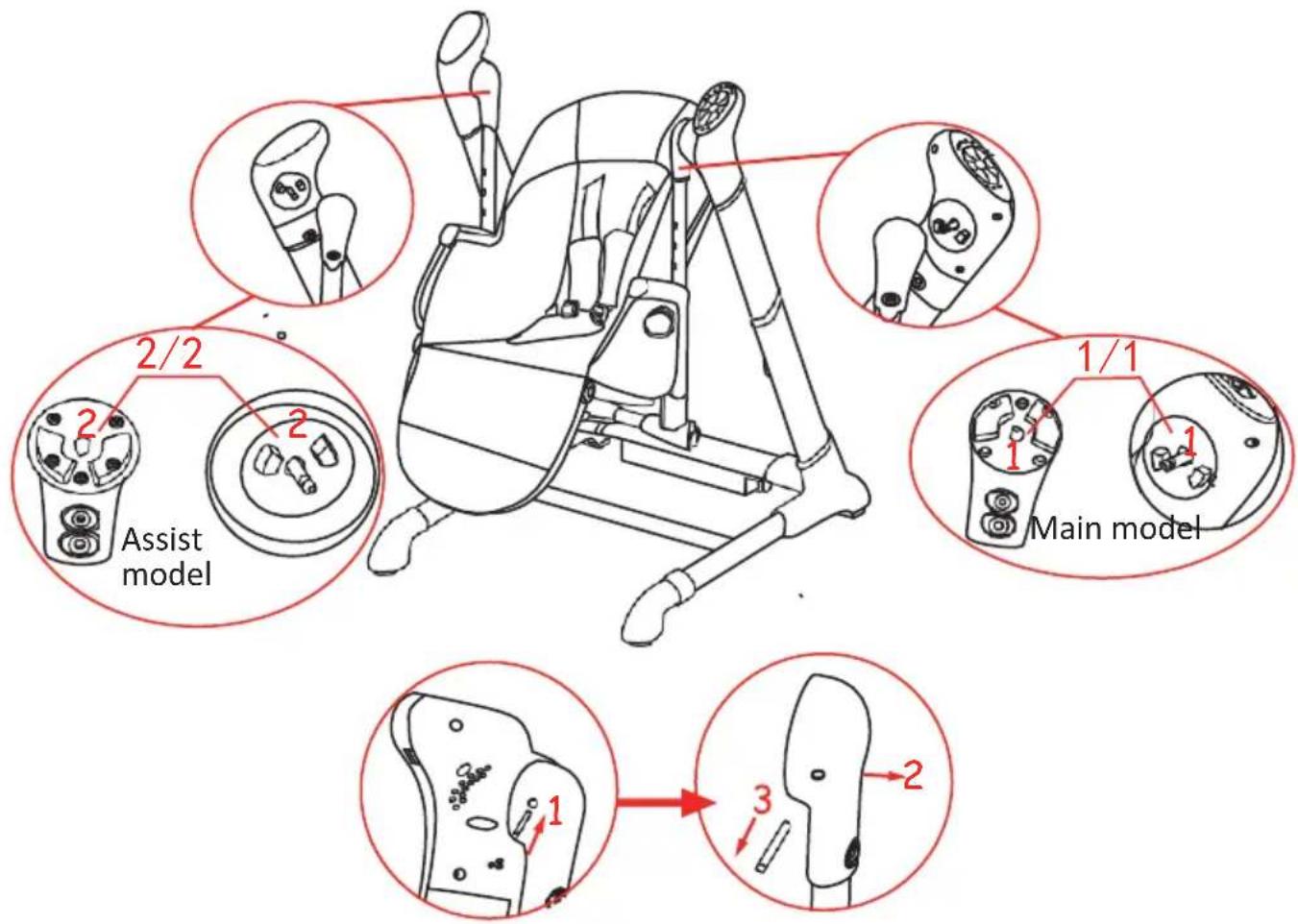 2/2

2

2

Assist model

1/1

1

1

Main model

1

3

2