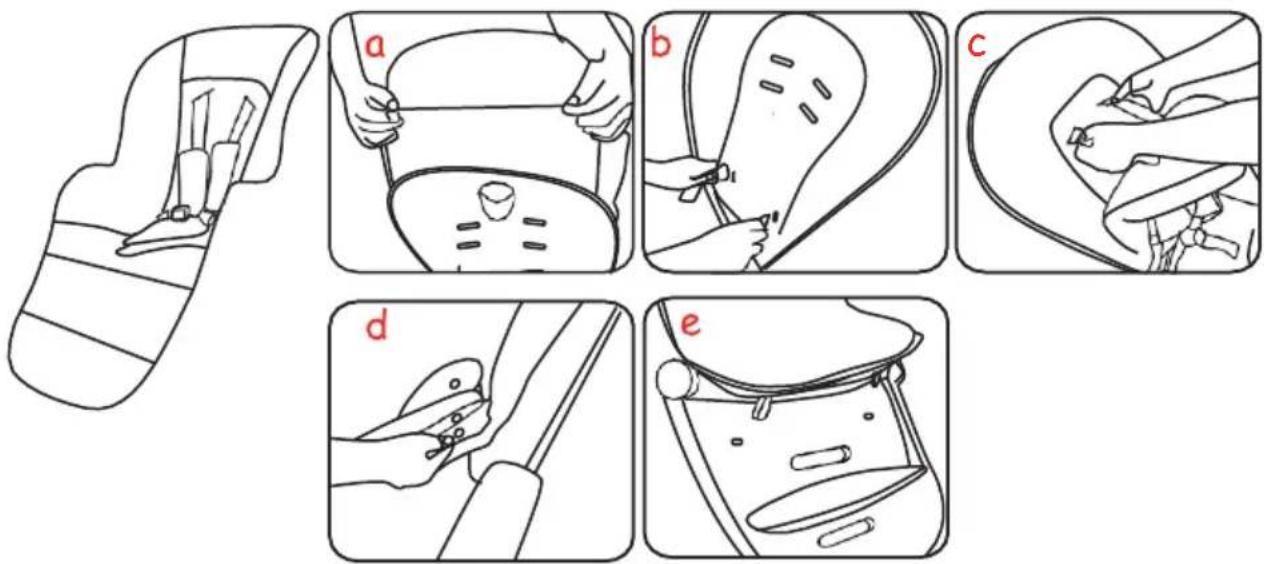 a
b
c
d
e