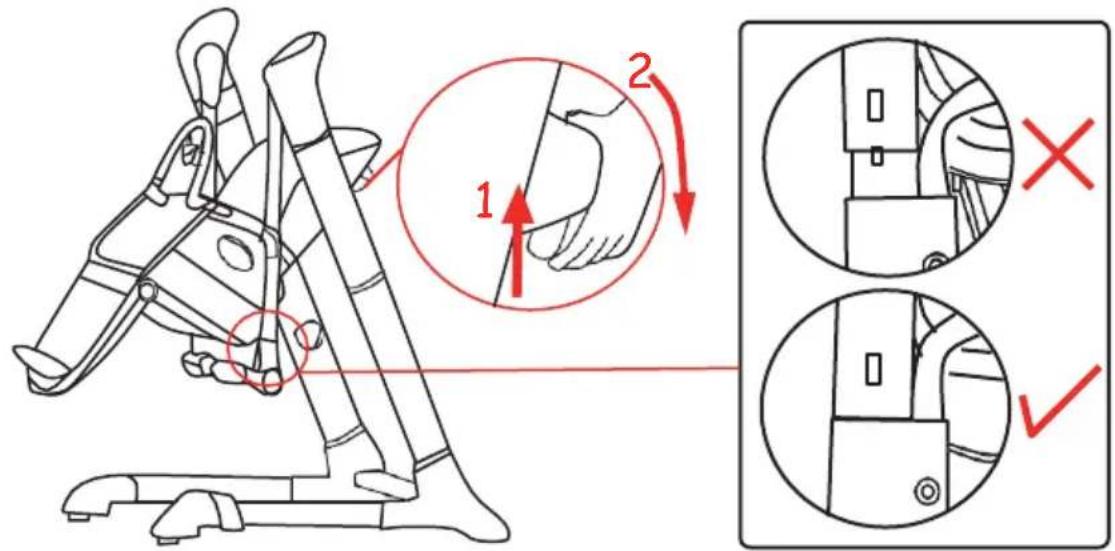 2
1