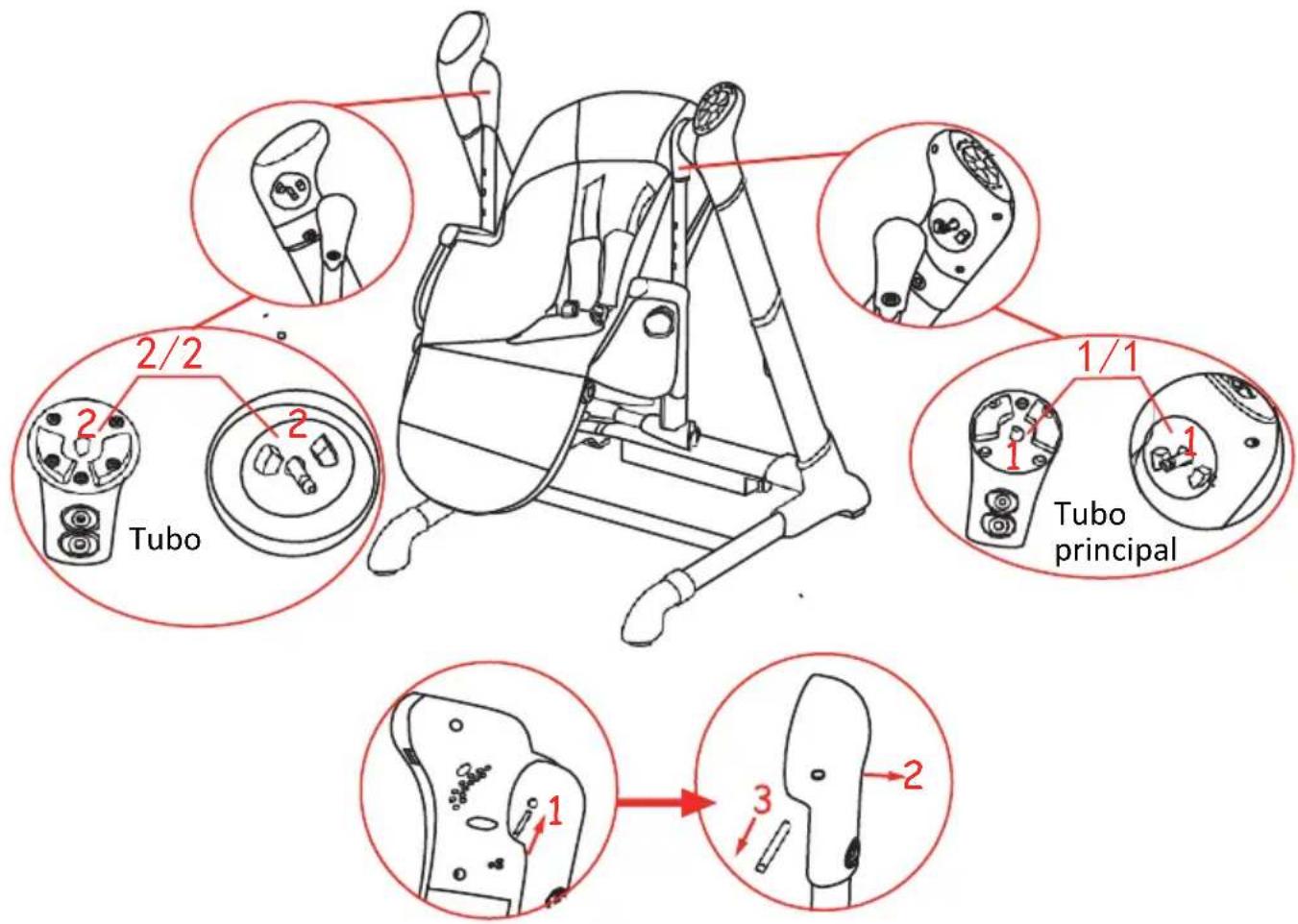 2/2
2
2
Tubo

1/1
1
1
Tubo principal

1

3
2