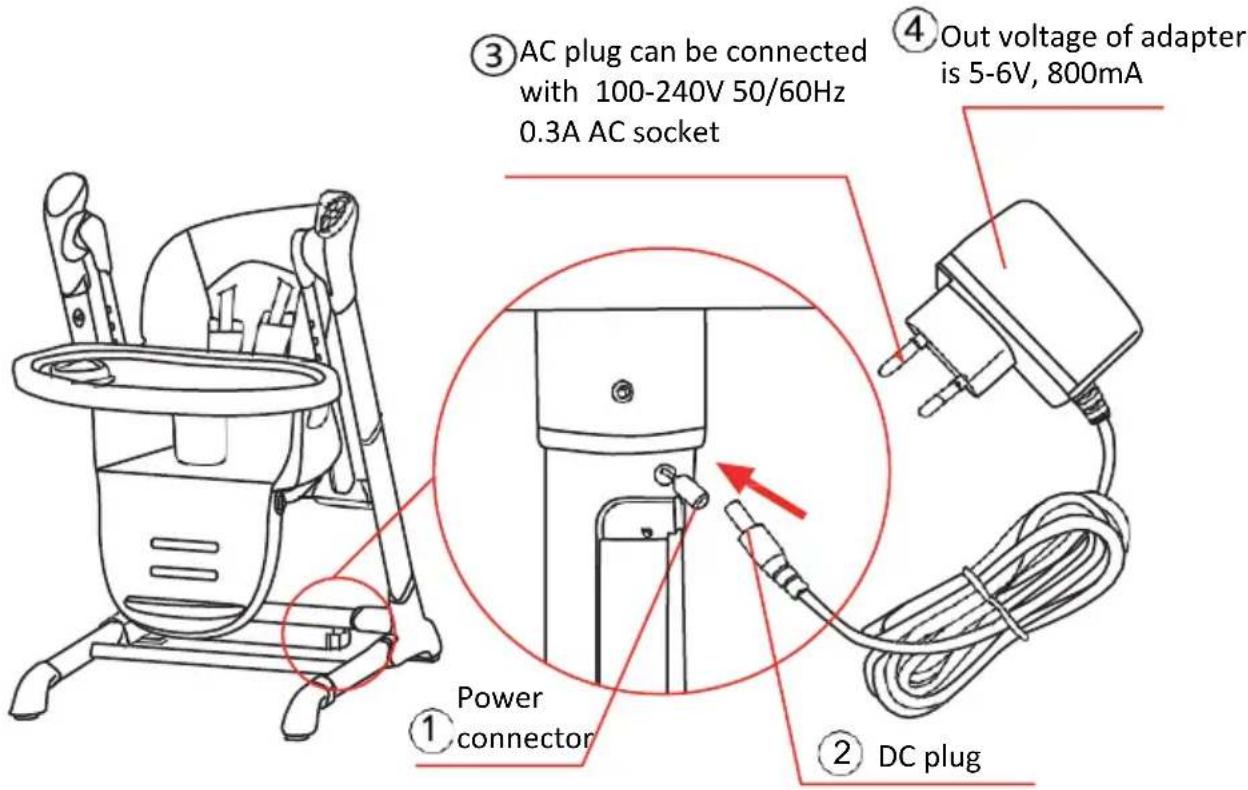 ③ AC plug can be connected with 100-240V 50/60Hz 0.3A AC socket

④ Out voltage of adapter is 5-6V, 800mA

① Power connector

② DC plug