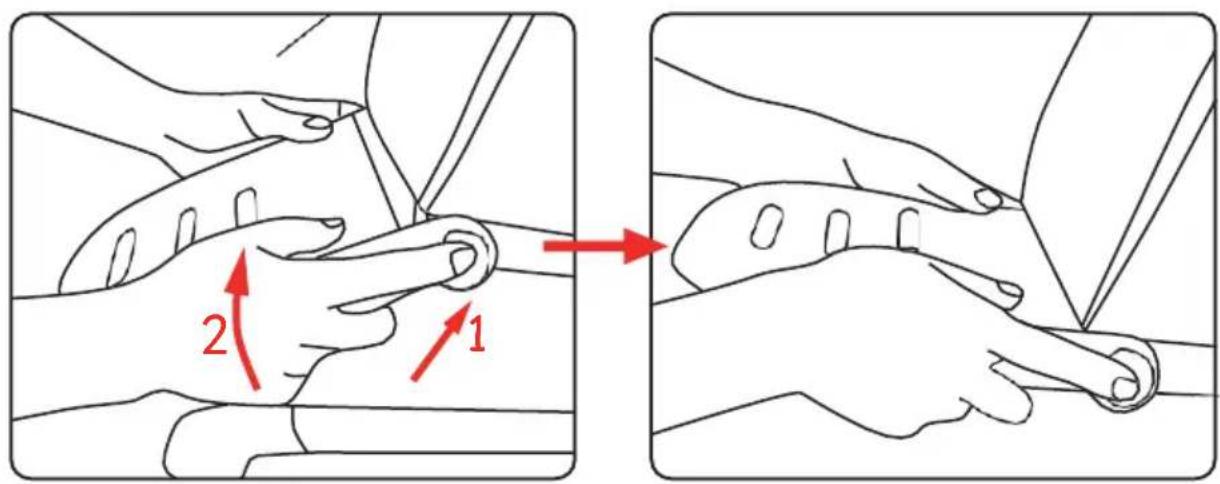 2
1