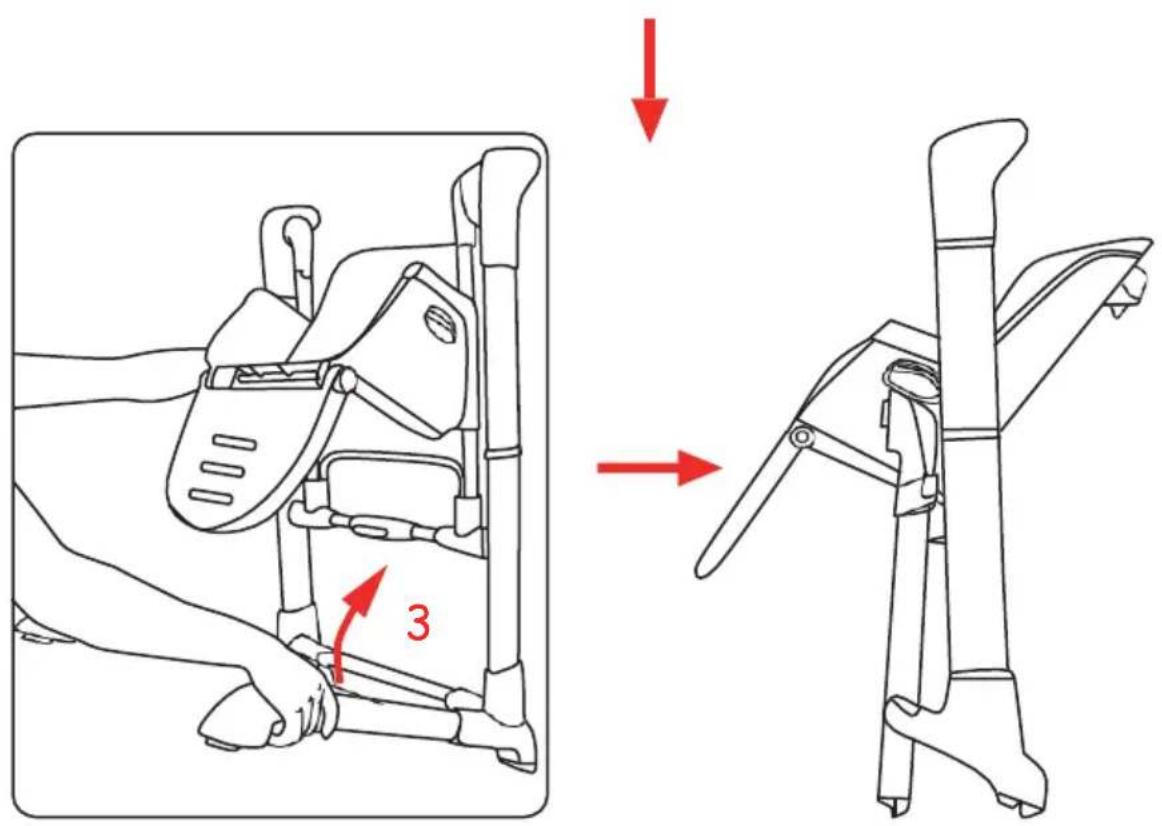 3