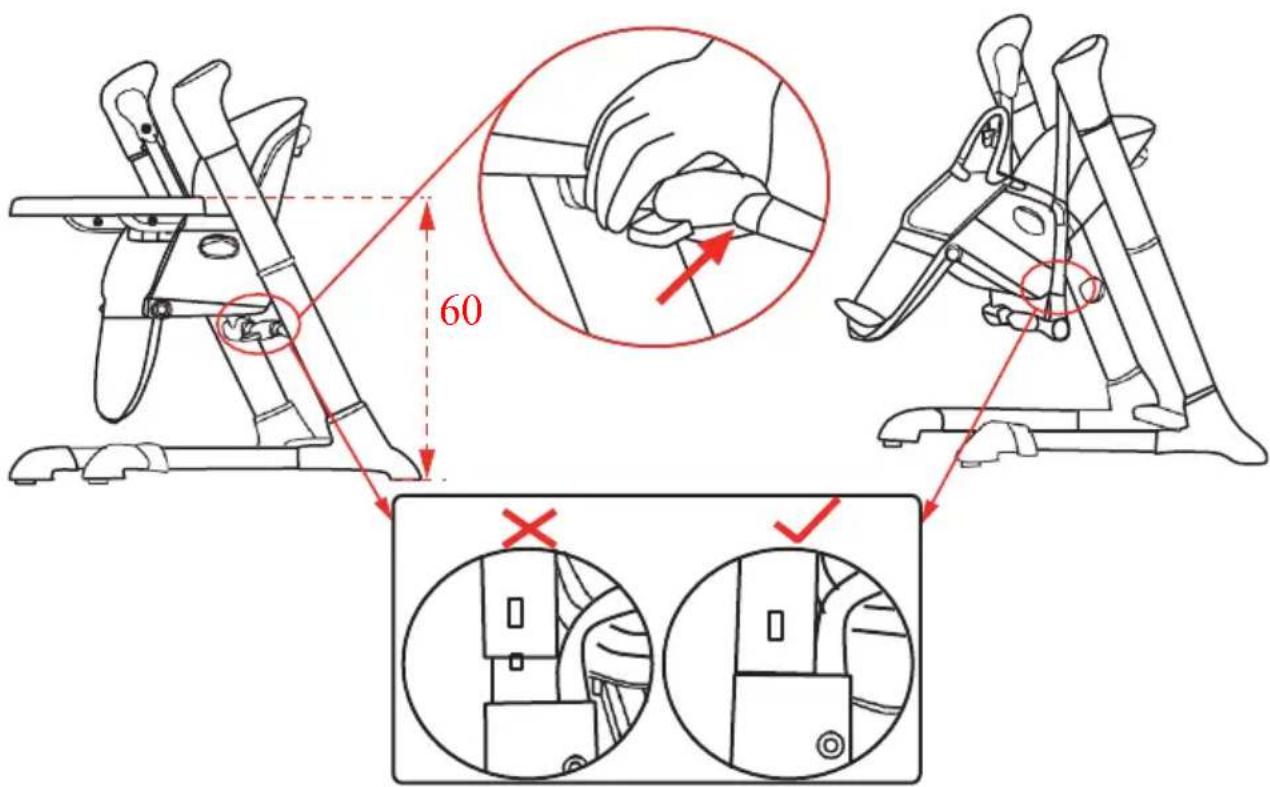 60