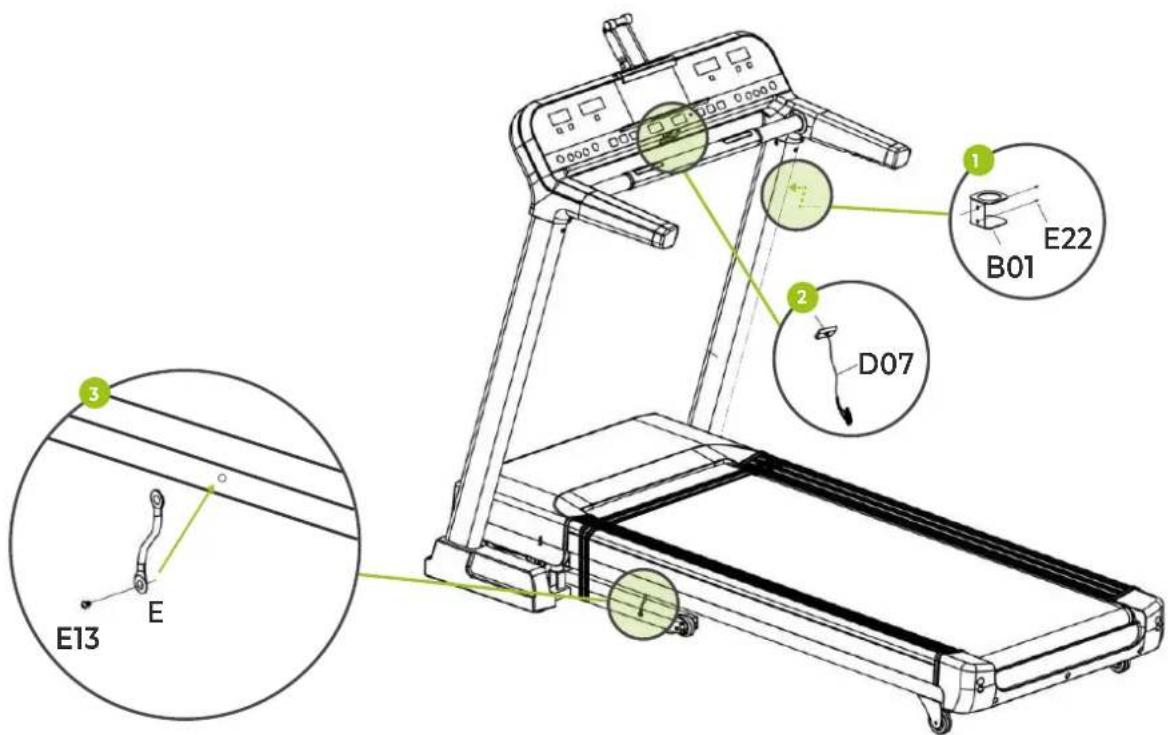 1
E22
B01
2
D07
3
E
E13