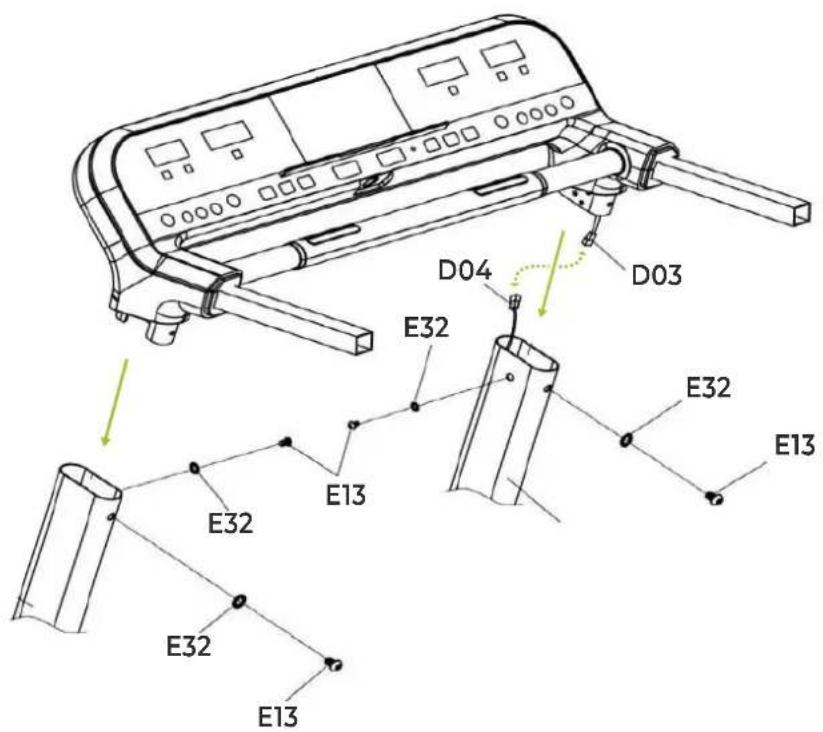 D04
D03
E32
E32
E13
E13
E32
E32
E13