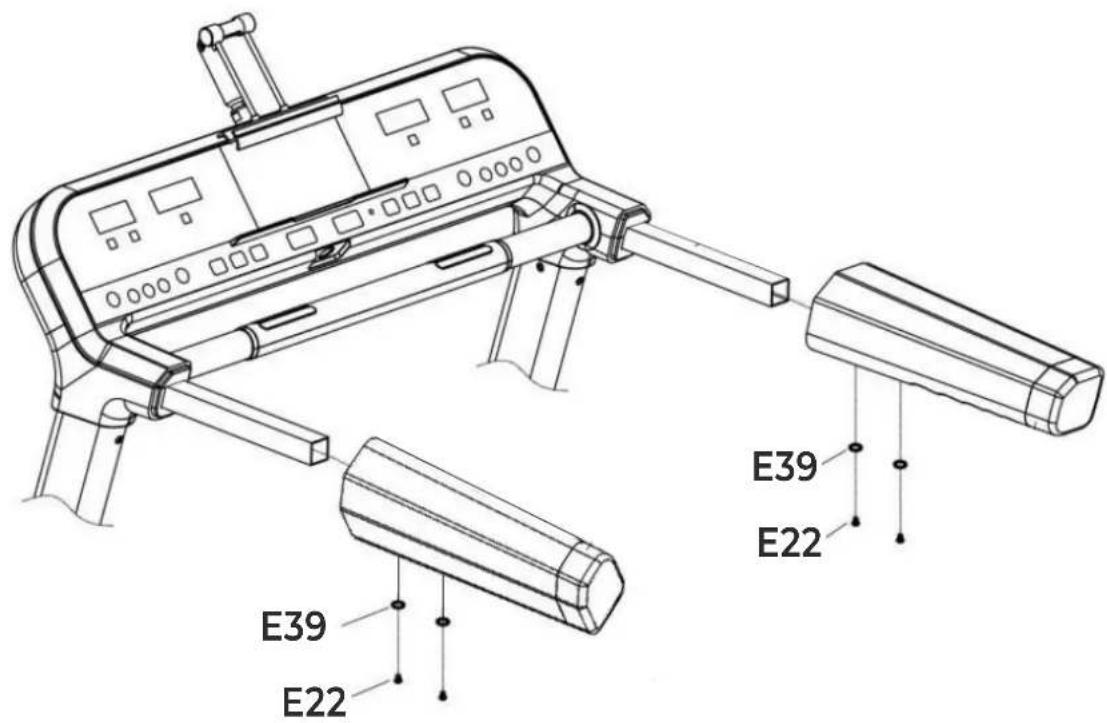 E39
E22
E39
E22