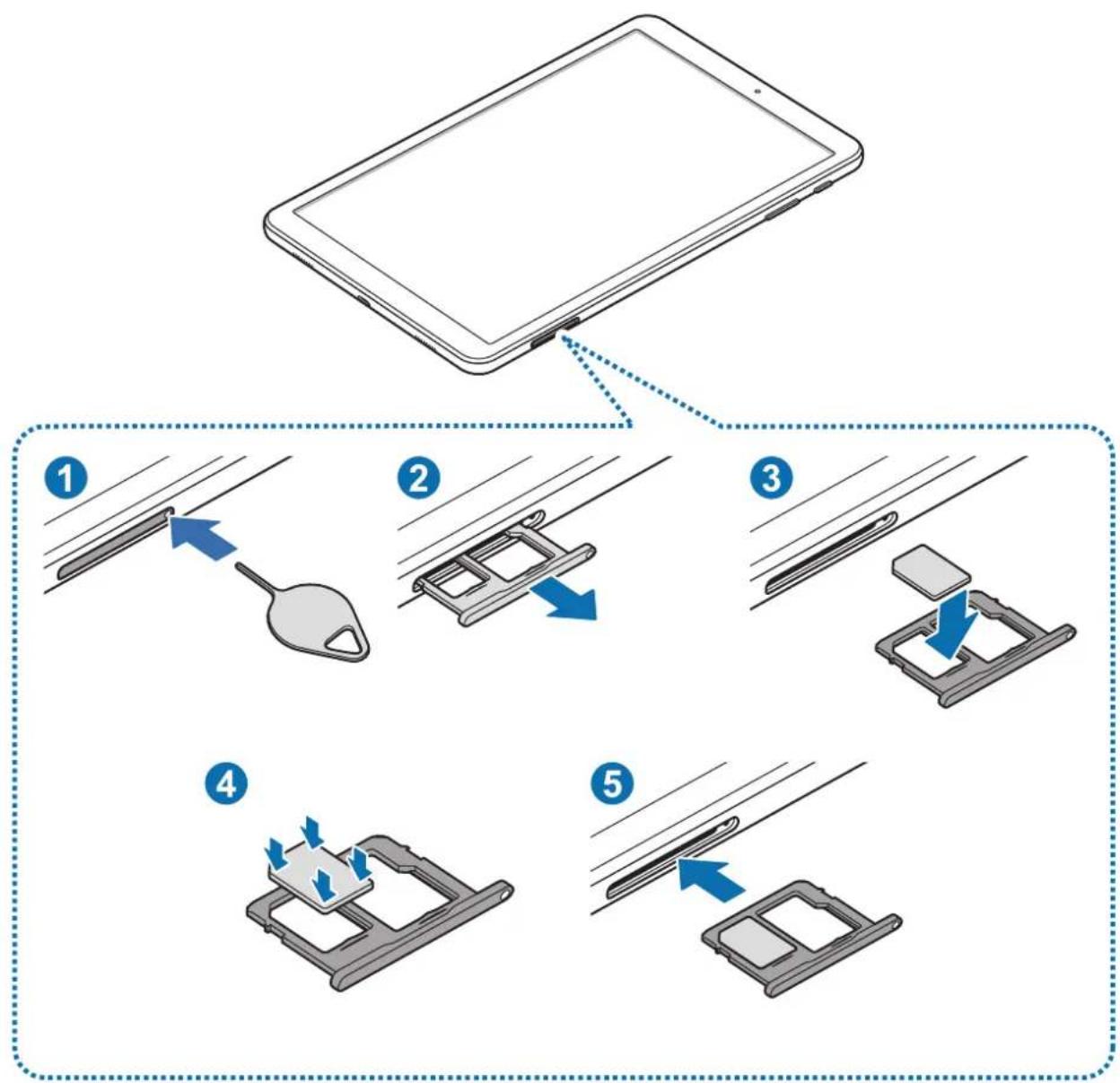 1
2
3
4
5