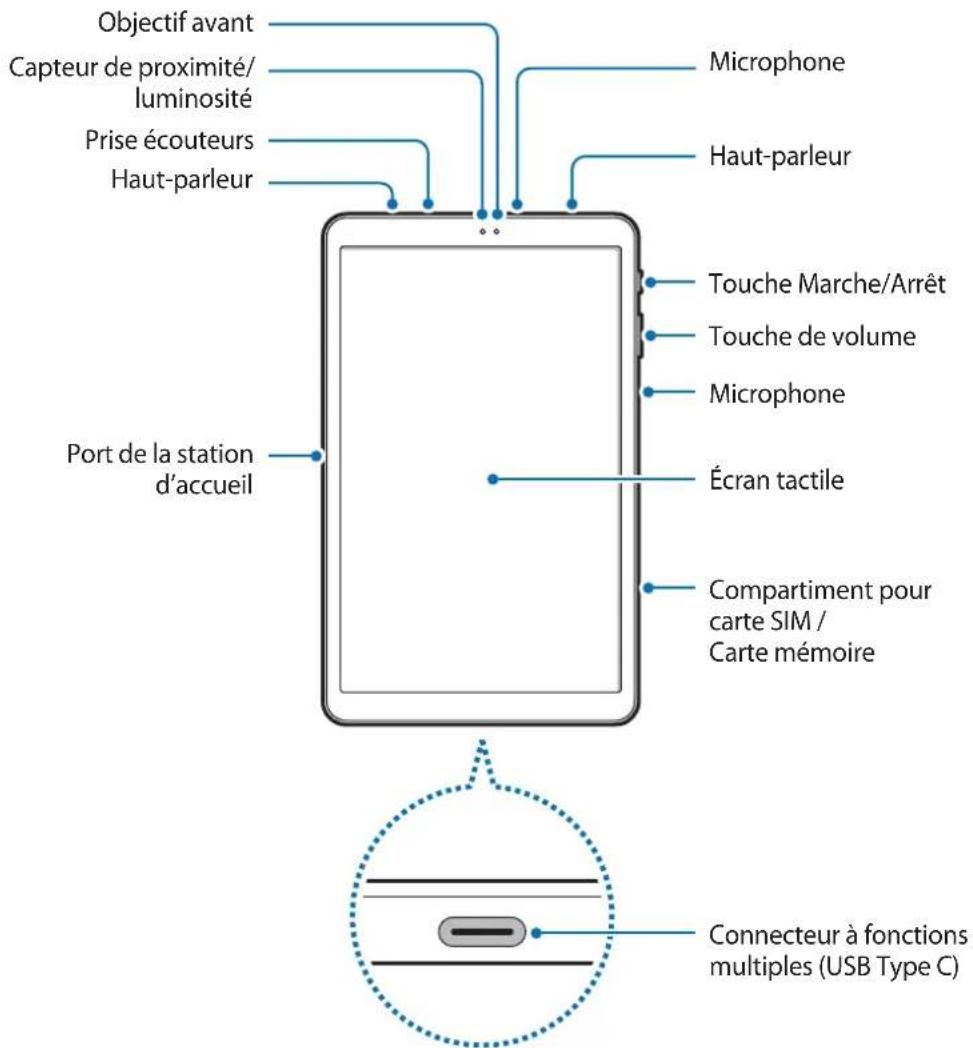 Objectif avant

Capteur de proximité/ luminosité

Prise écouteurs

Haut-parleur

Microphone

Haut-parleur

Touche Marche/Arrêt

Touche de volume

Microphone

Port de la station d'accueil

Écran tactile

Compartiment pour carte SIM / Carte mémoire

Connecteur à fonctions multiples (USB Type C)