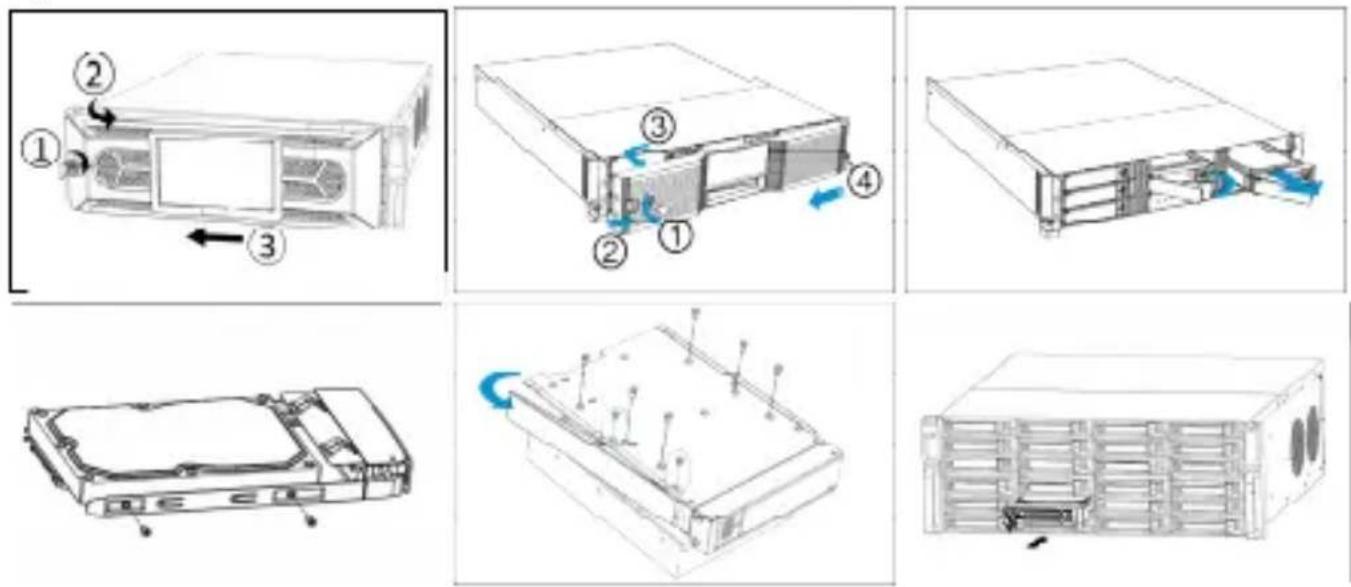 ②
①
③

③
④
②
①