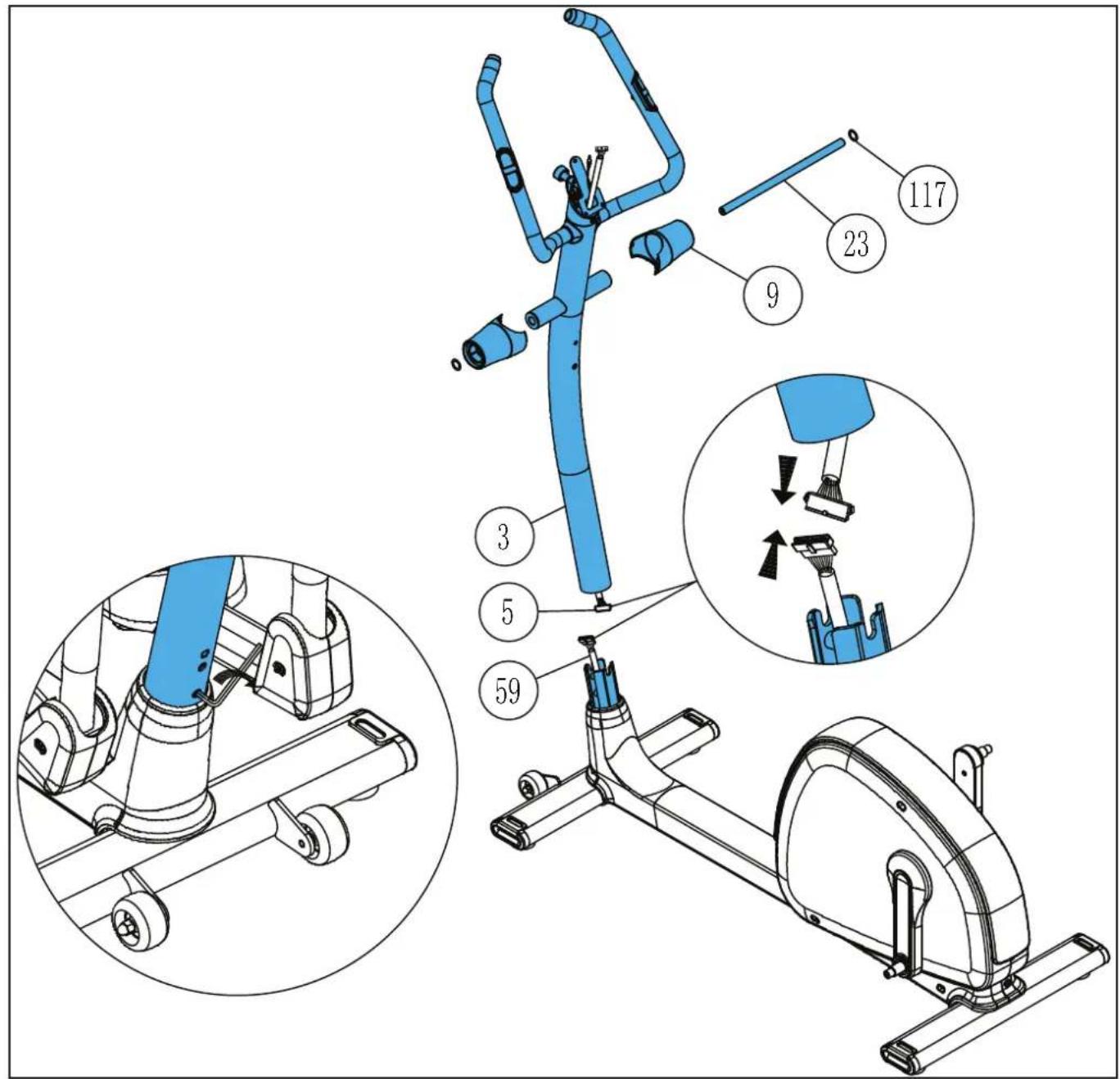 117
23
9
3
5
59