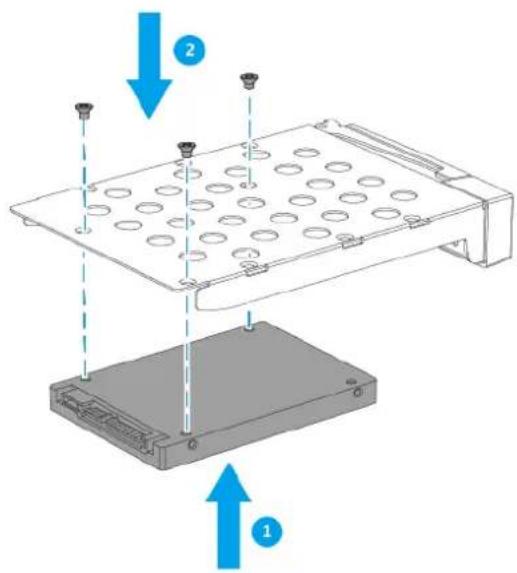 2

1