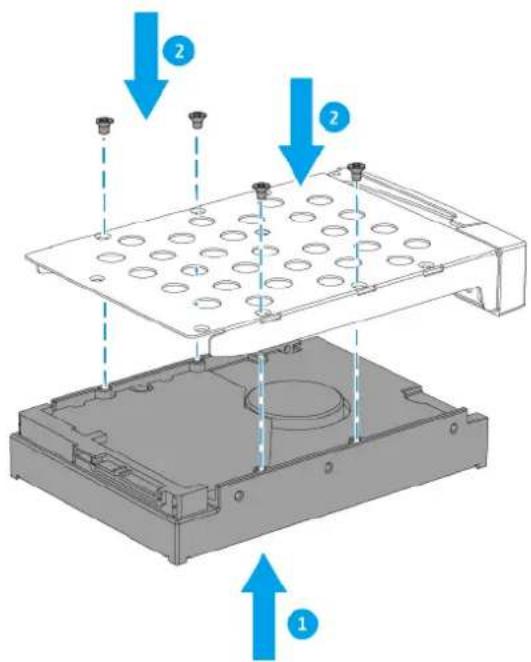 2

2

1