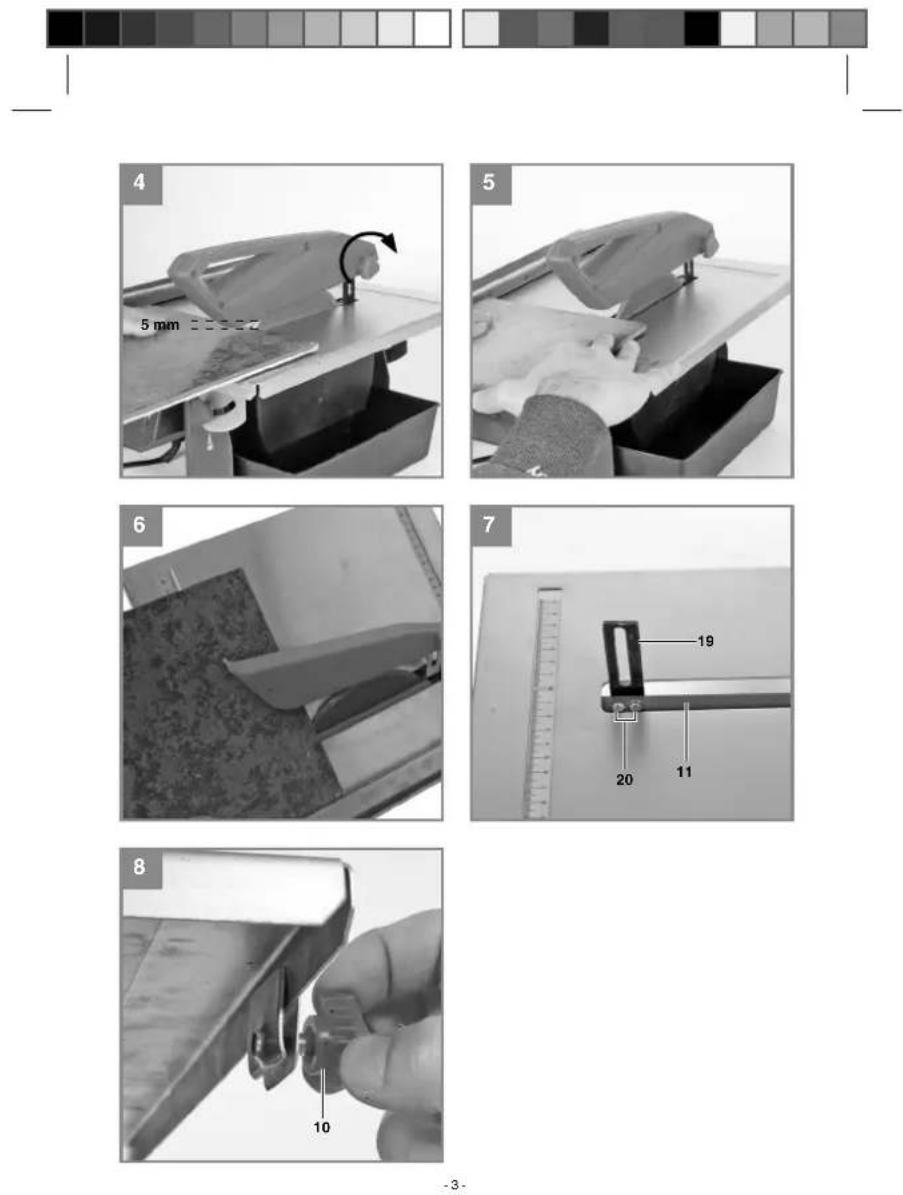 4

5 mm

5

6

7

19

20

11

8

10

- 3 -