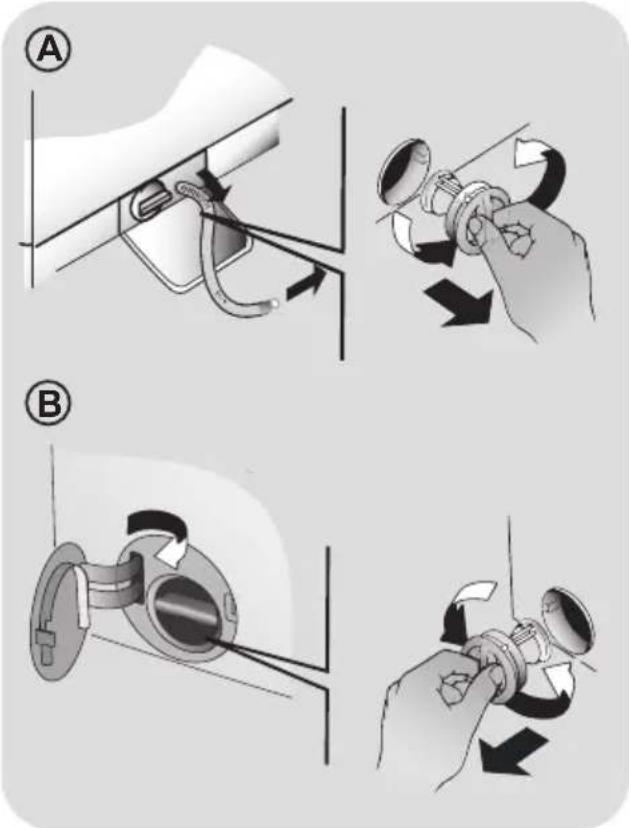 A

B