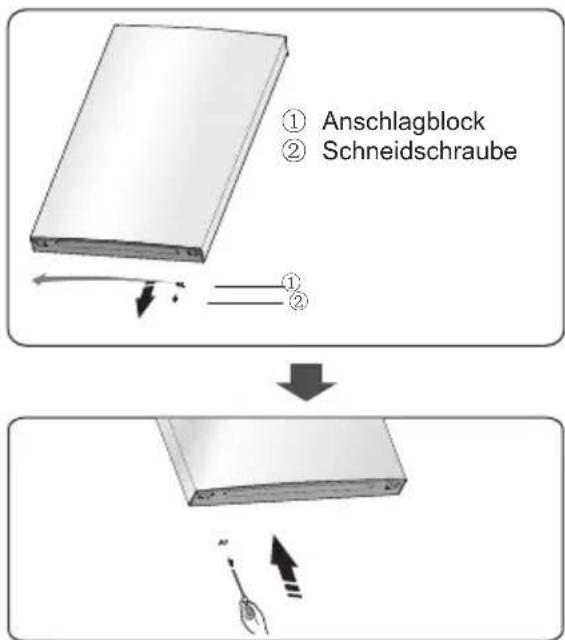 ① Anschlagblock
② Schneidschraube

①
②