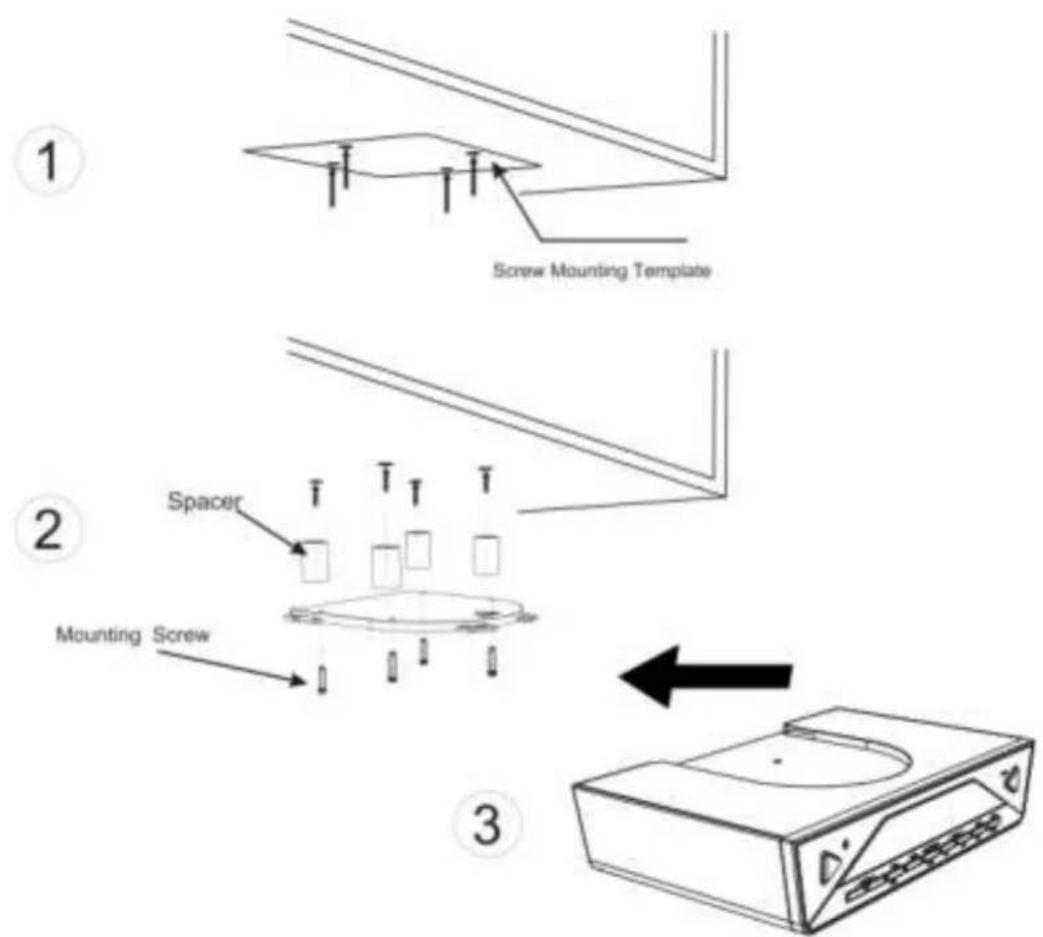 1

Screw Mounting Template

2

Spacer

Mounting Screw

3