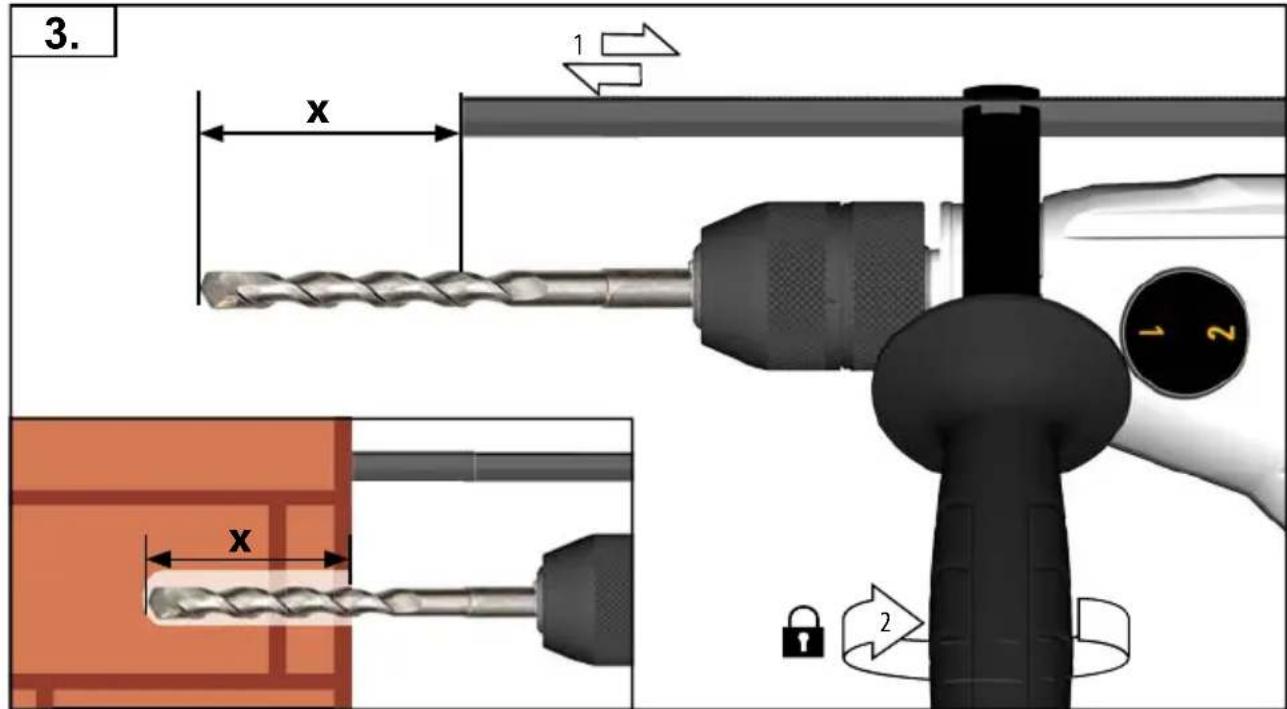 3.

1

x

1 2

x

2