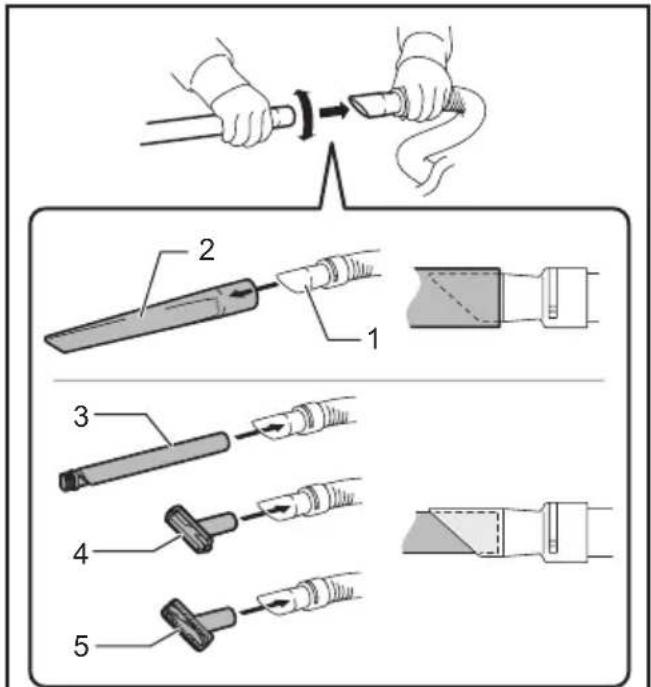 2
1
3
4
5