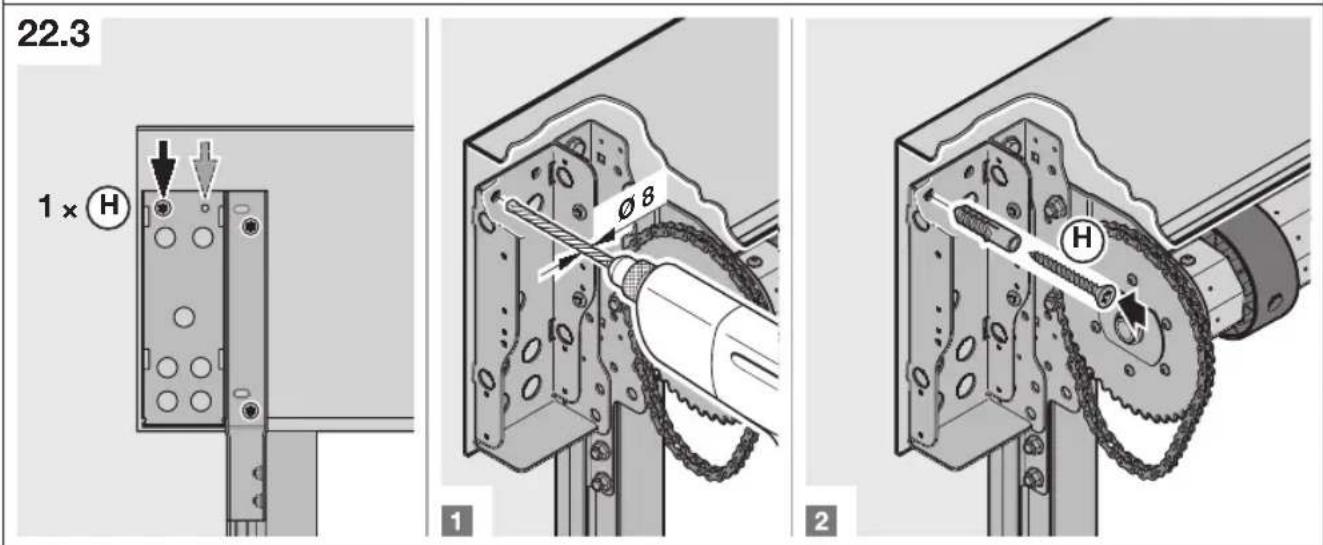 22.3

1 × H

Ø 8

1

H

2