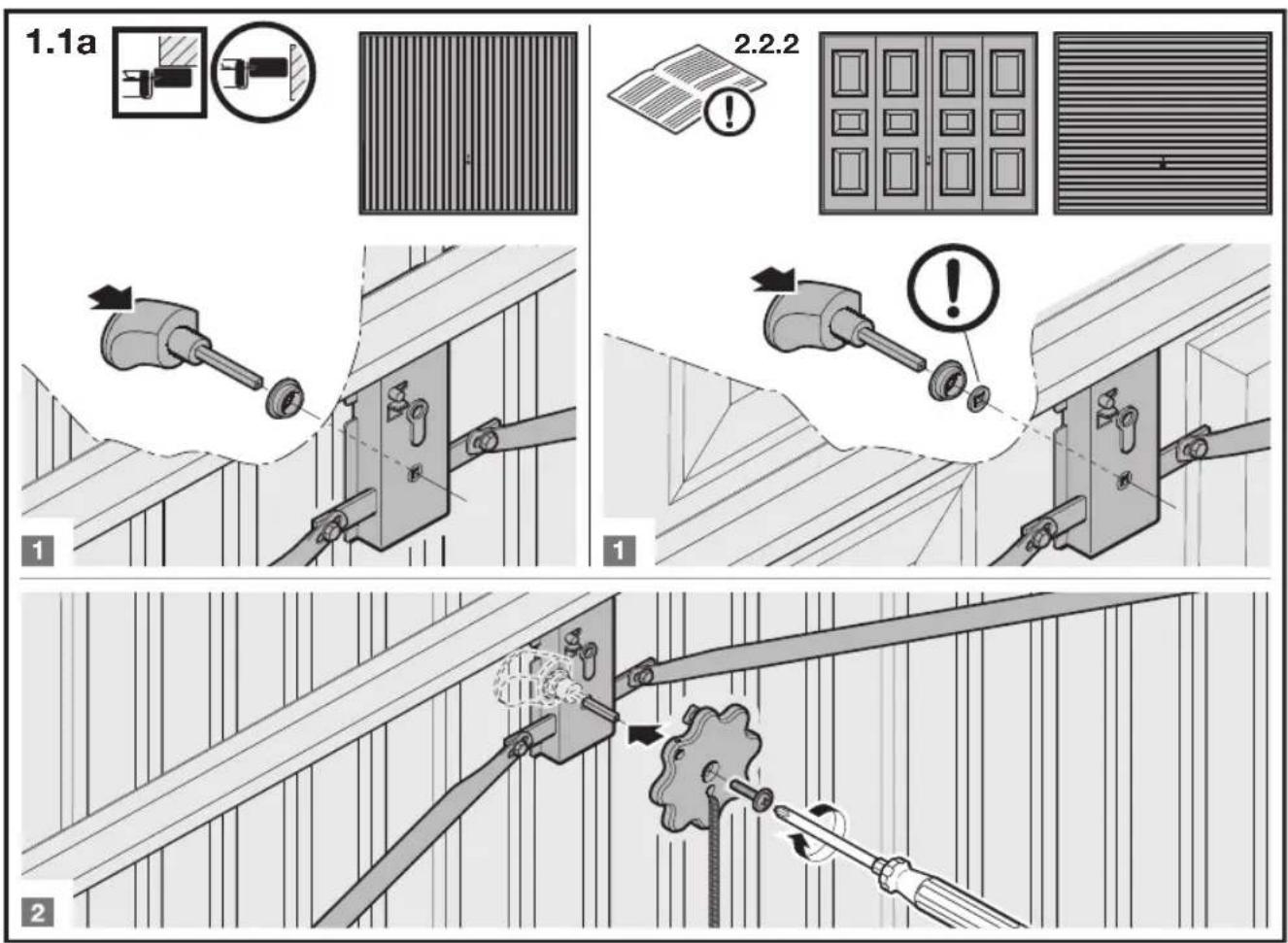 1.1a

2.2.2

1

1

2