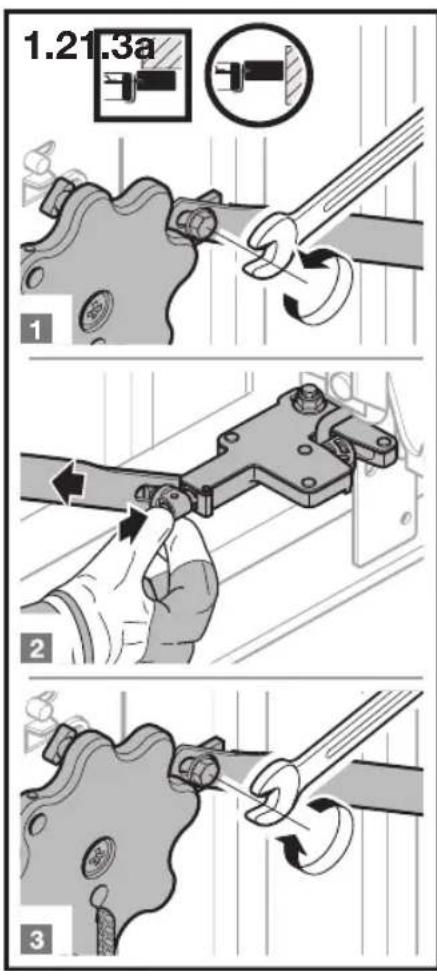 1.21.3a

1

2

3