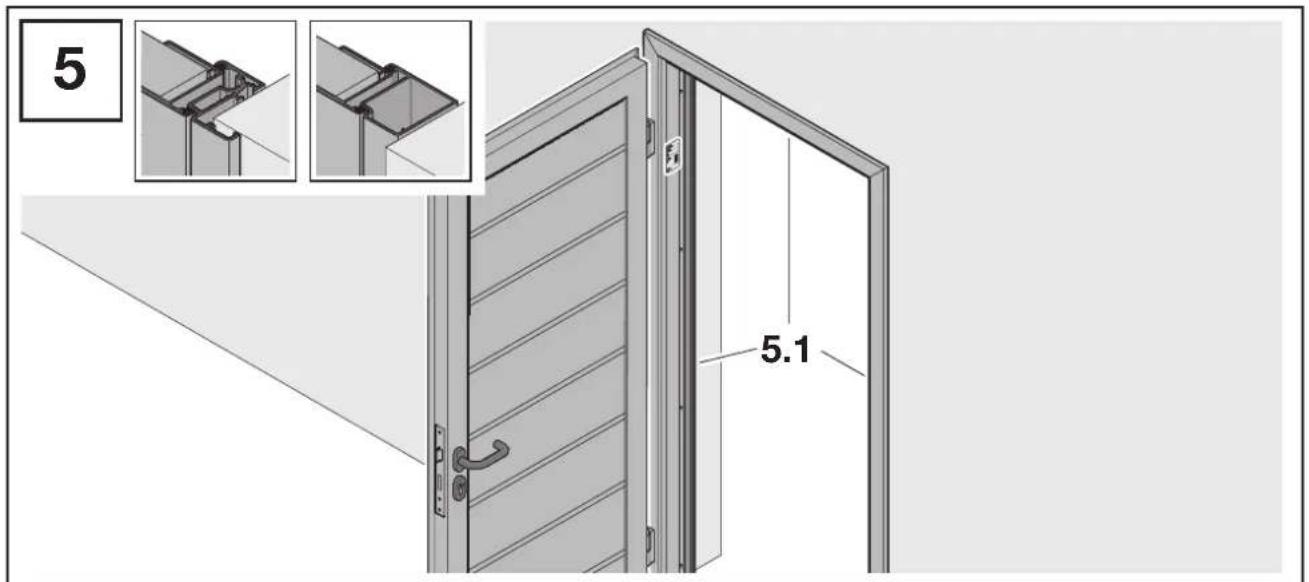 5

5.1