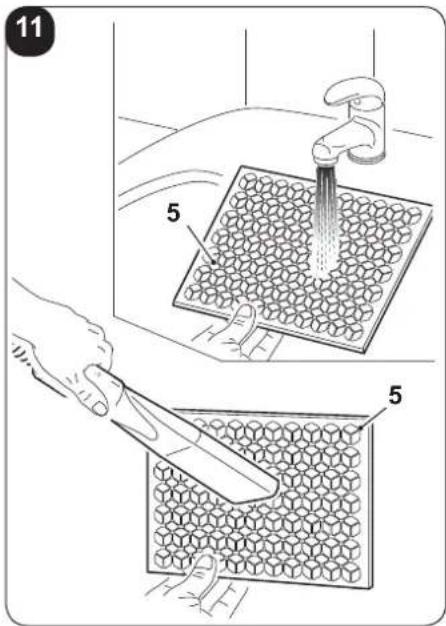 11

5

5