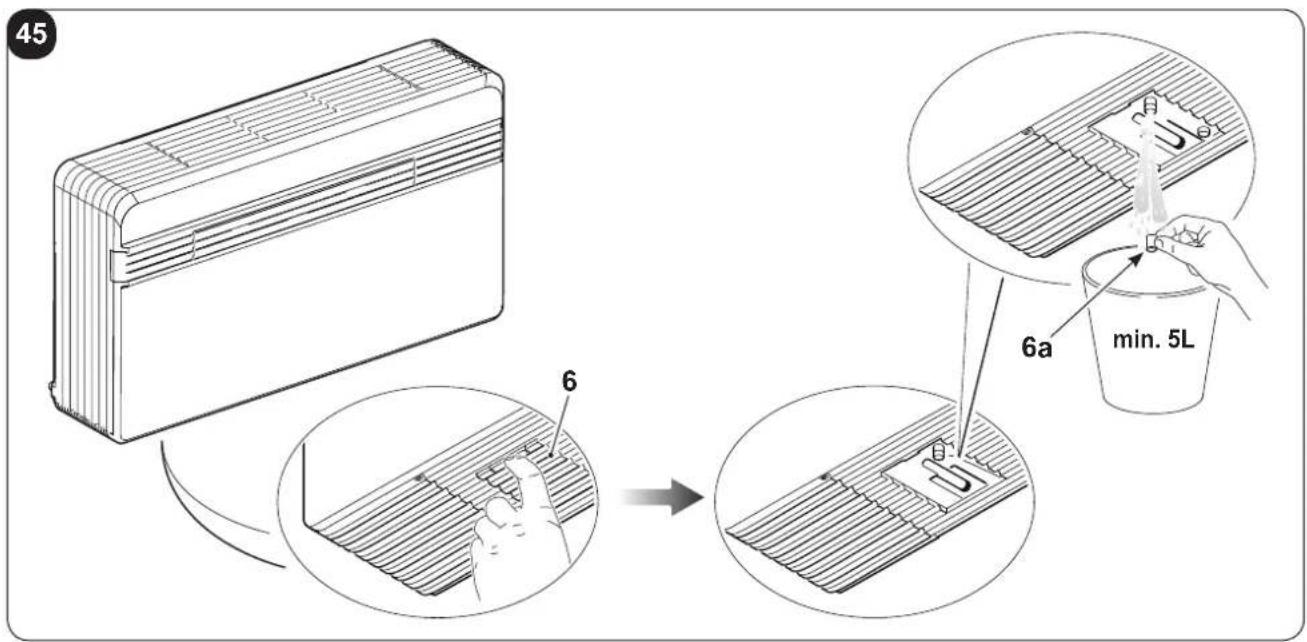 45

6

6a

min. 5L