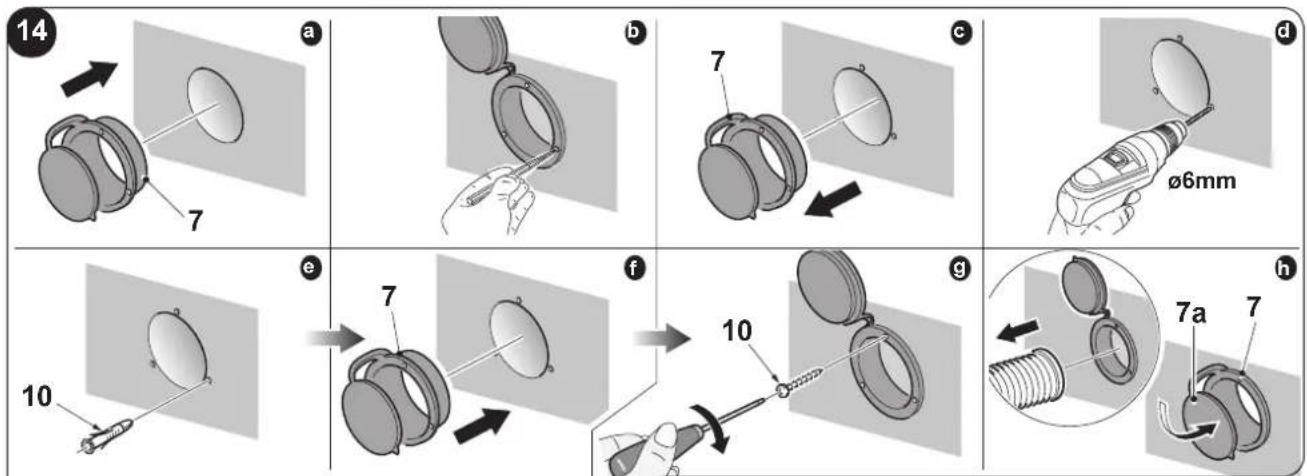 14
a
7
b
c
7
d
ø6mm
e
10
f
7
g
10
h
7a
7