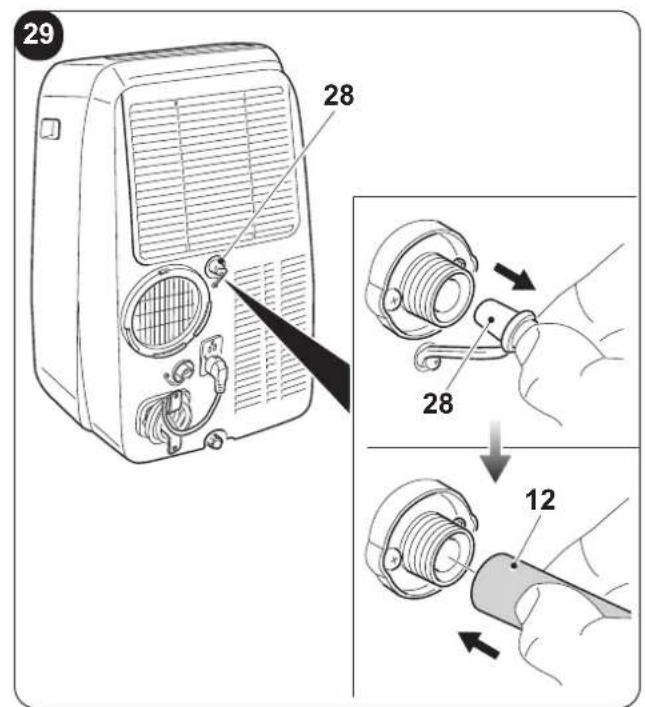 29
28
28
12