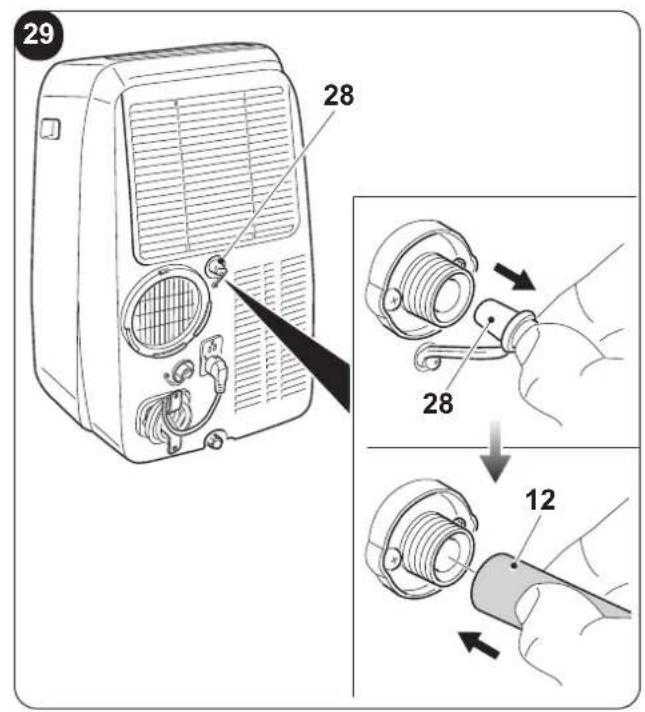 29

28

28

12