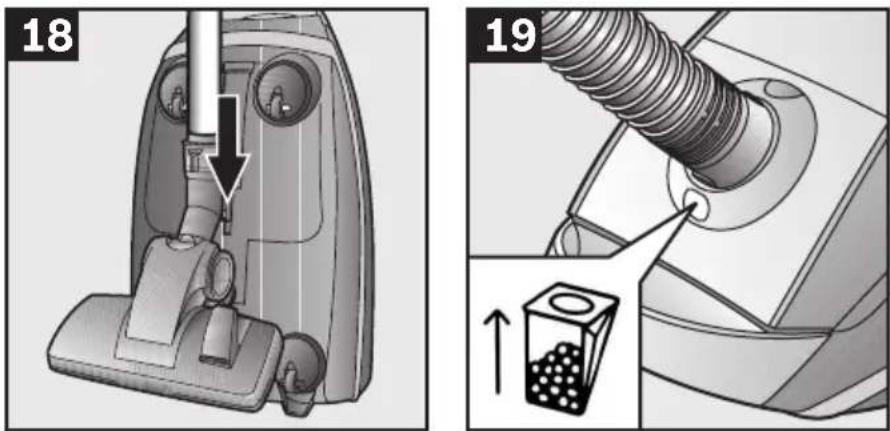 18

19