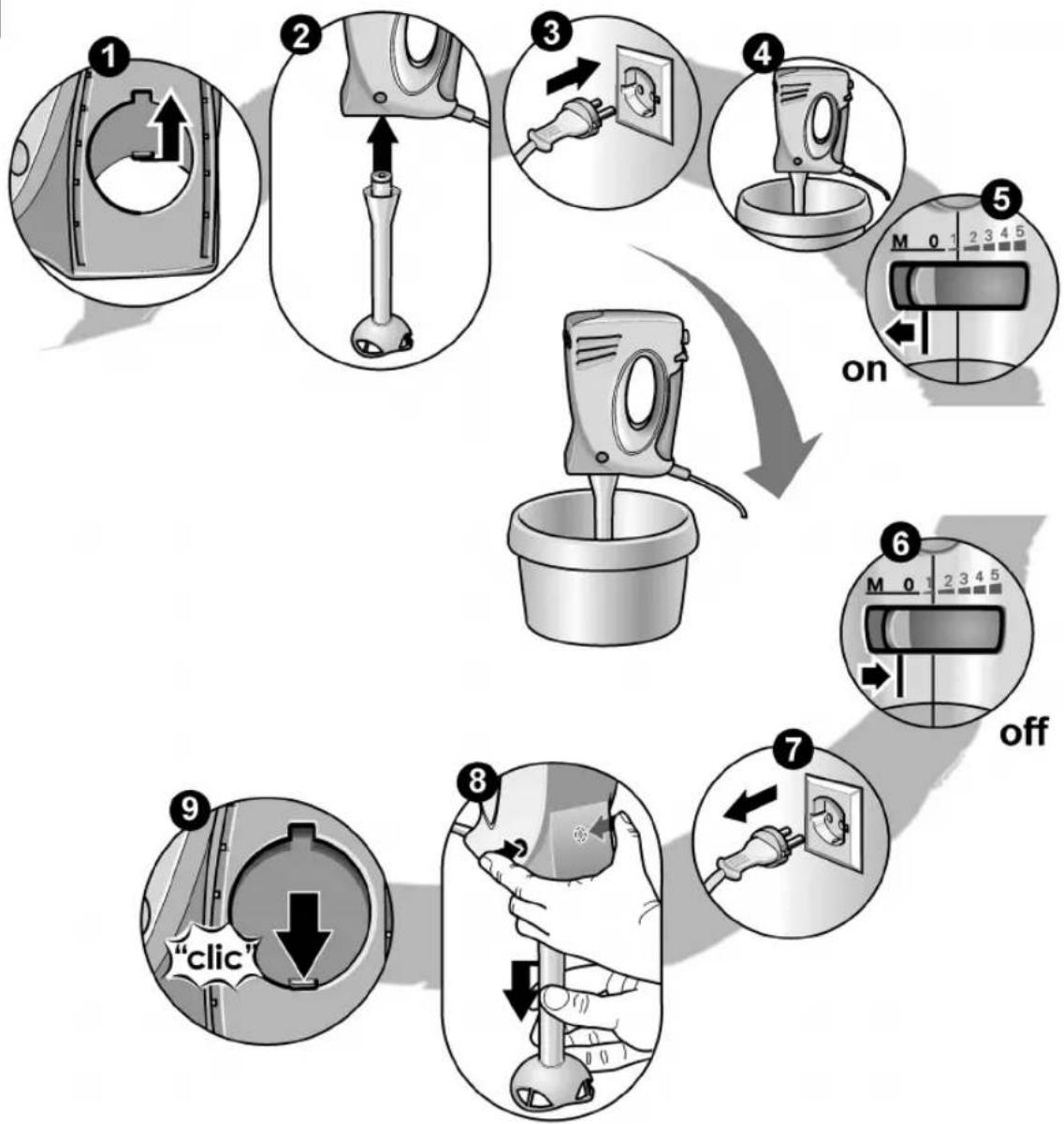 1
2
3
4
5
M 0 1 2 3 4 5
on
6
M 0 1 2 3 4 5
off
7
8
9
"clic"