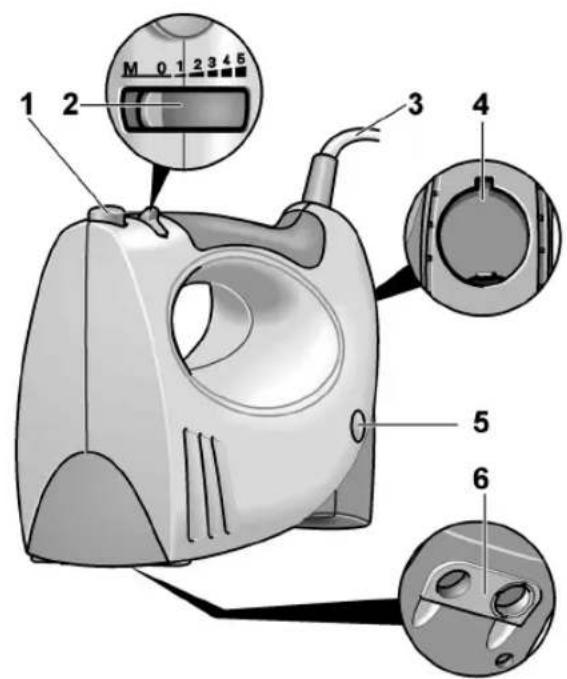 M 0 1 2 3 4 5
1
2
3
4
5
6