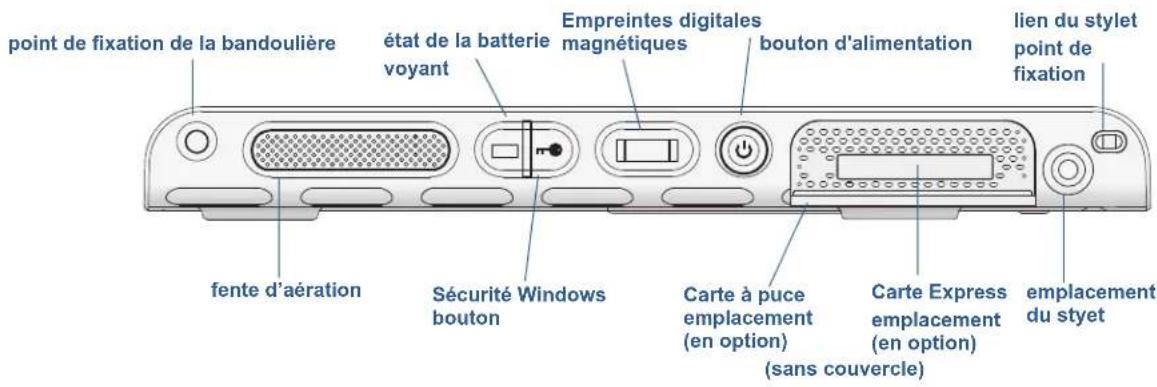 point de fixation de la bandoulière

état de la batterie voyant

Empreintes digitales magnétiques

bouton d'alimentation

lien du stylet point de fixation

fente d'aération

Sécurité Windows bouton

Carte à puce emplacement (en option)

Carte Express emplacement (en option)

(sans couvercle)

emplacement du styet