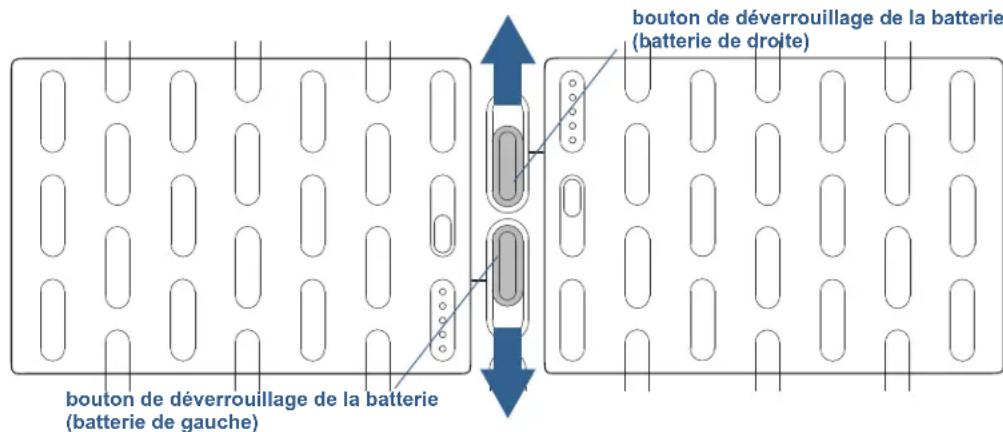 bouton de déverrouillage de la batterie
(batterie de droite)

bouton de déverrouillage de la batterie
(batterie de gauche)