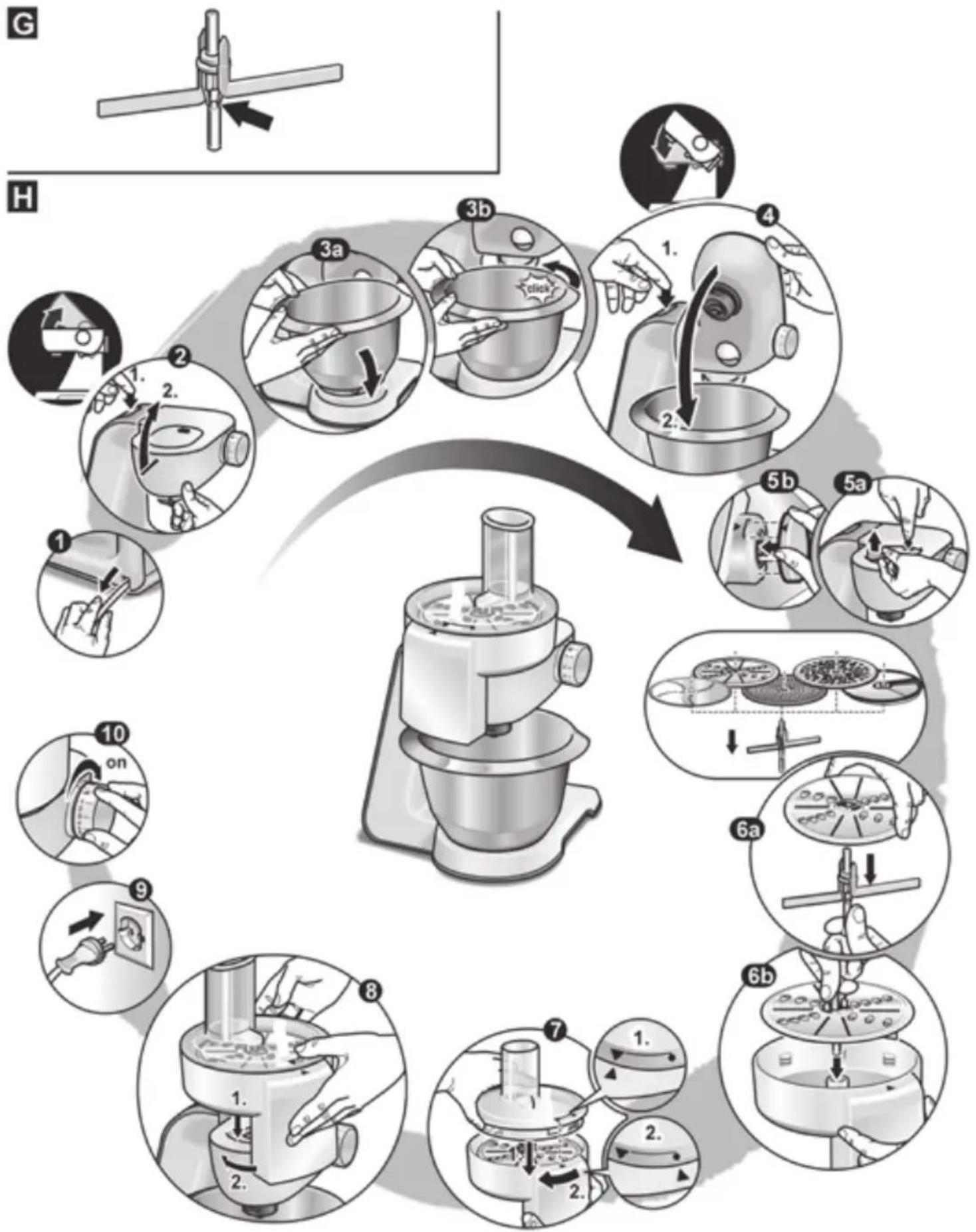 G

H

1

2
1.
2.

3a

3b
click

4
1.
2.

5b

5a

6a

6b

7
1.
2.
2.

8
1.
2.

9

10
on