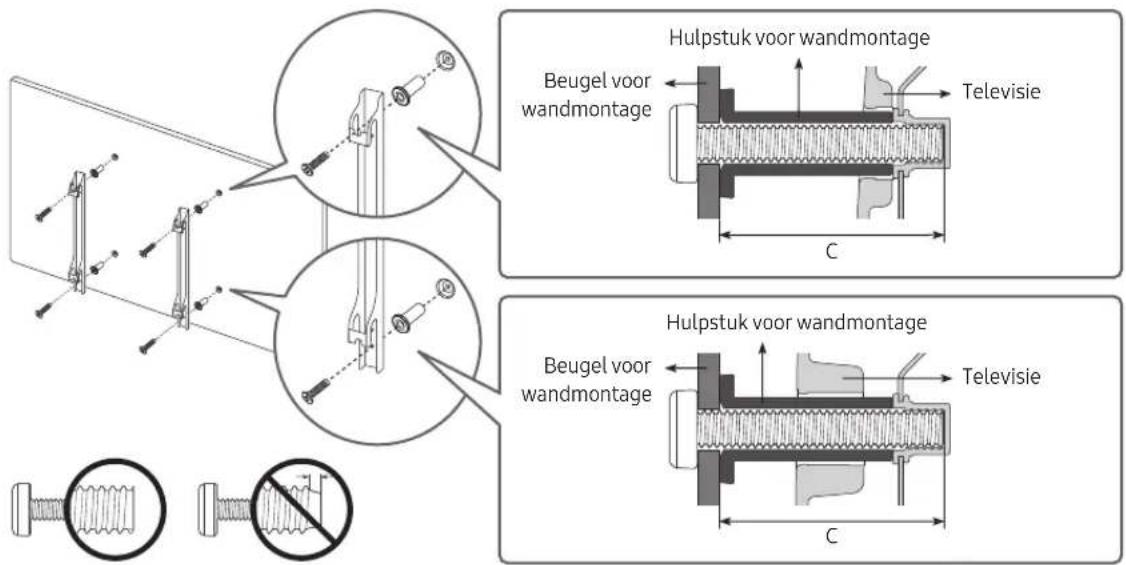 Hulpstuk voor wandmontage

Beugel voor wandmontage

Televisie

C

Hulpstuk voor wandmontage

Beugel voor wandmontage

Televisie

C