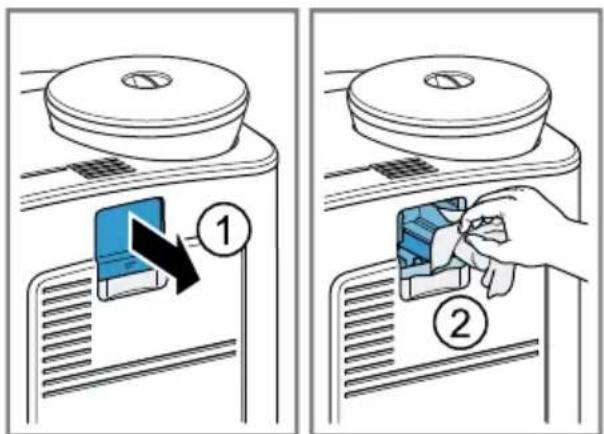 1

2