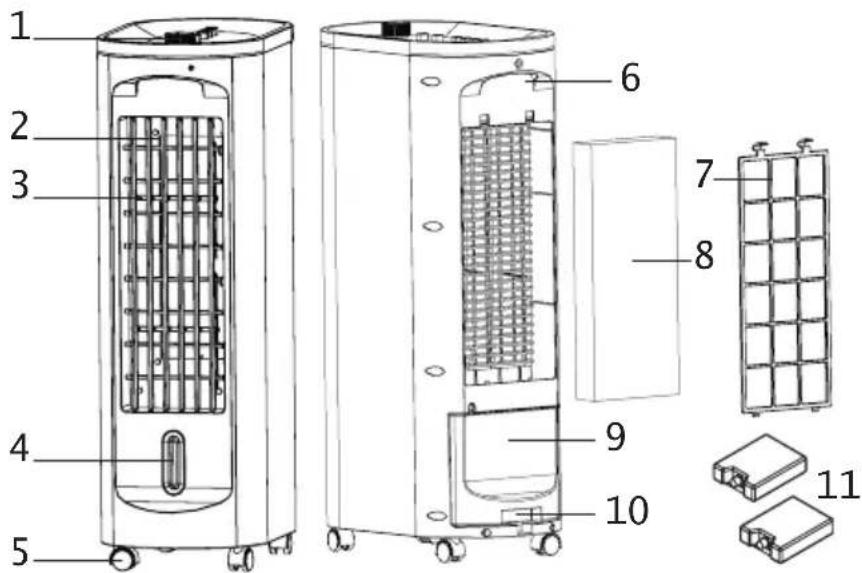 1
2
3
4
5
6
7
8
9
10
11