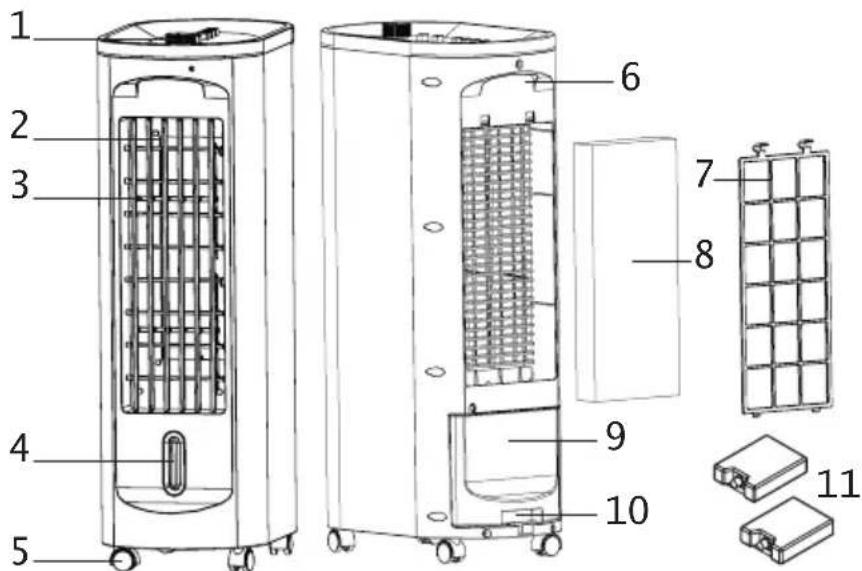 1
2
3
4
5
6
7
8
9
10
11