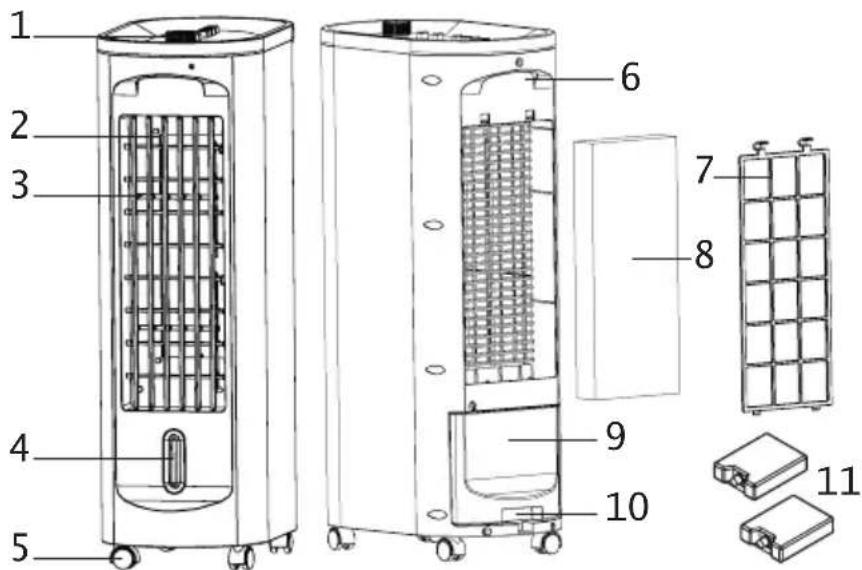 1
2
3
4
5
6
7
8
9
10
11