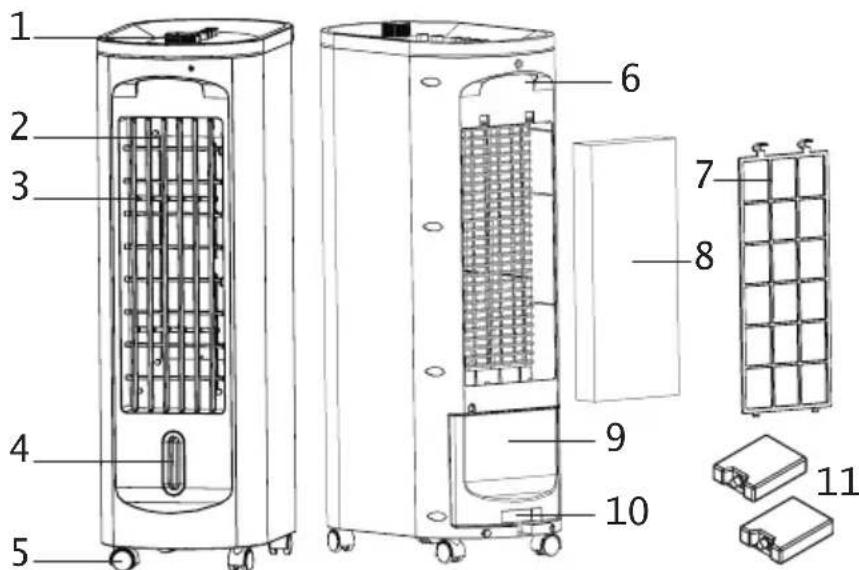 1
2
3
4
5
6
7
8
9
10
11