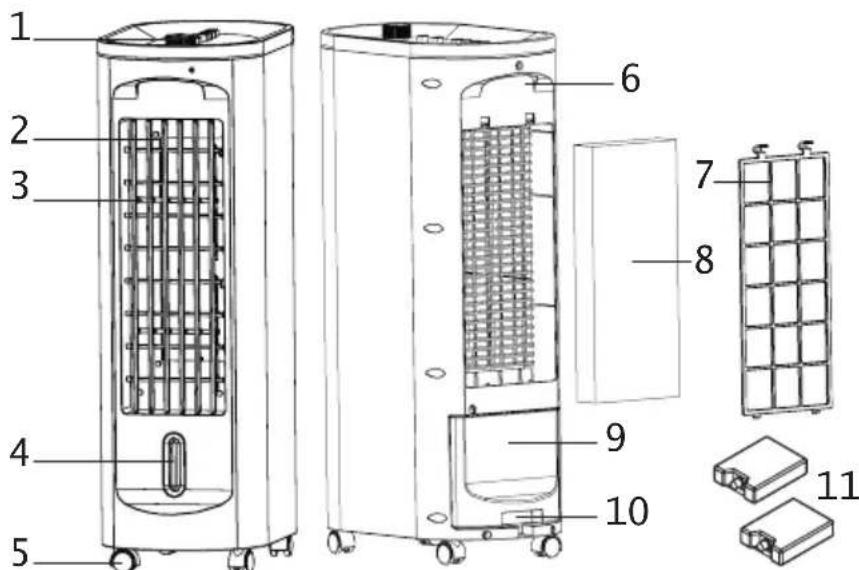 1
2
3
4
5
6
7
8
9
10
11